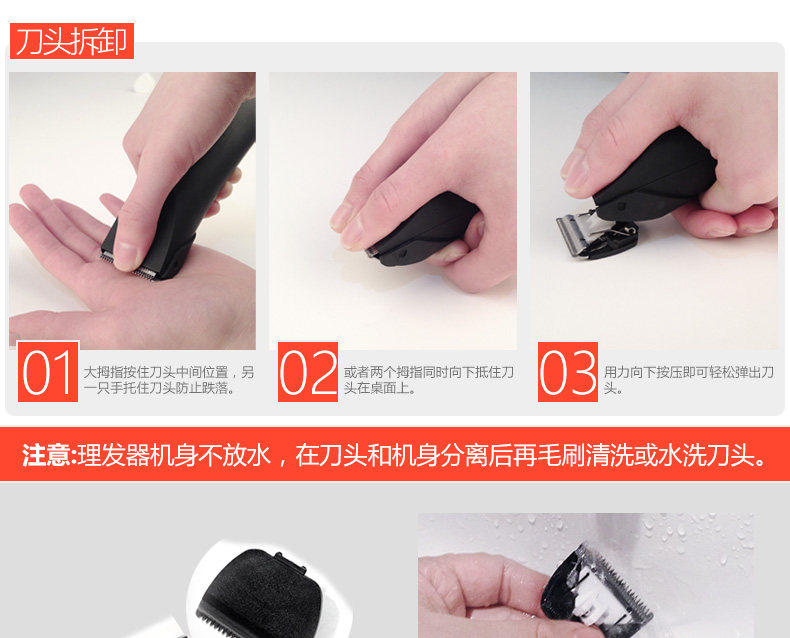 刀头拆卸

01 大拇指按住刀头中间位置，另一只手托住刀头防止跌落。

02 或者两个拇指同时向下抵住刀头在桌面上。

03 用力向下按压即可轻松弹出刀头。

注意:理发器机身不放水，在刀头和机身分离后再毛刷清洗或水洗刀头。