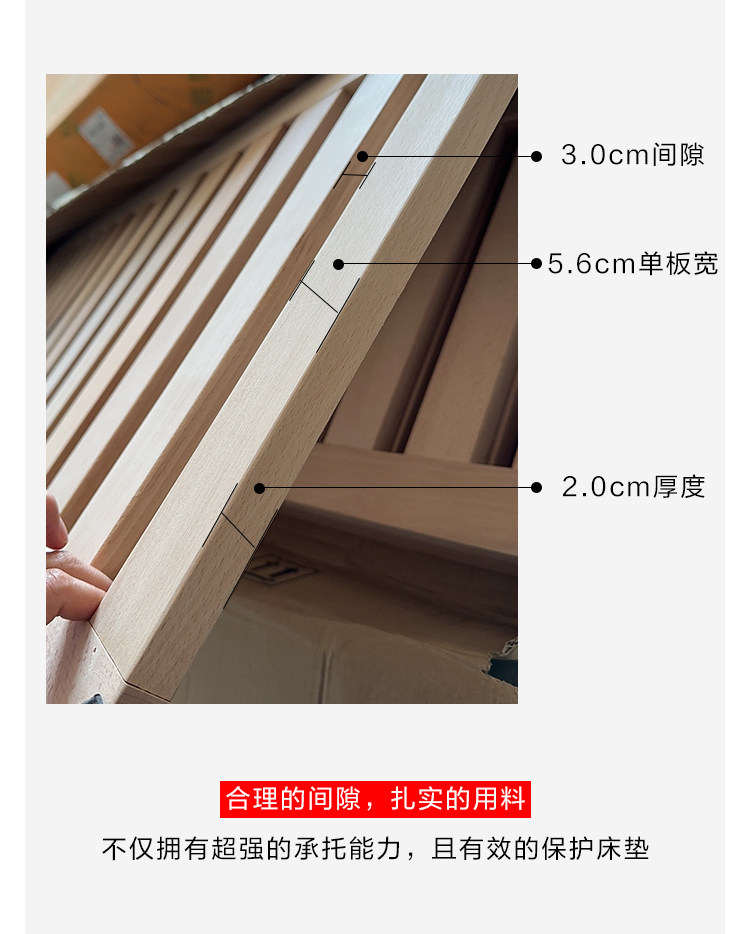 3.0cm间隙

5.6cm单板宽

2.0cm厚度

合理的间隙，扎实的用料

不仅拥有超强的承托能力，且有效的保护床垫