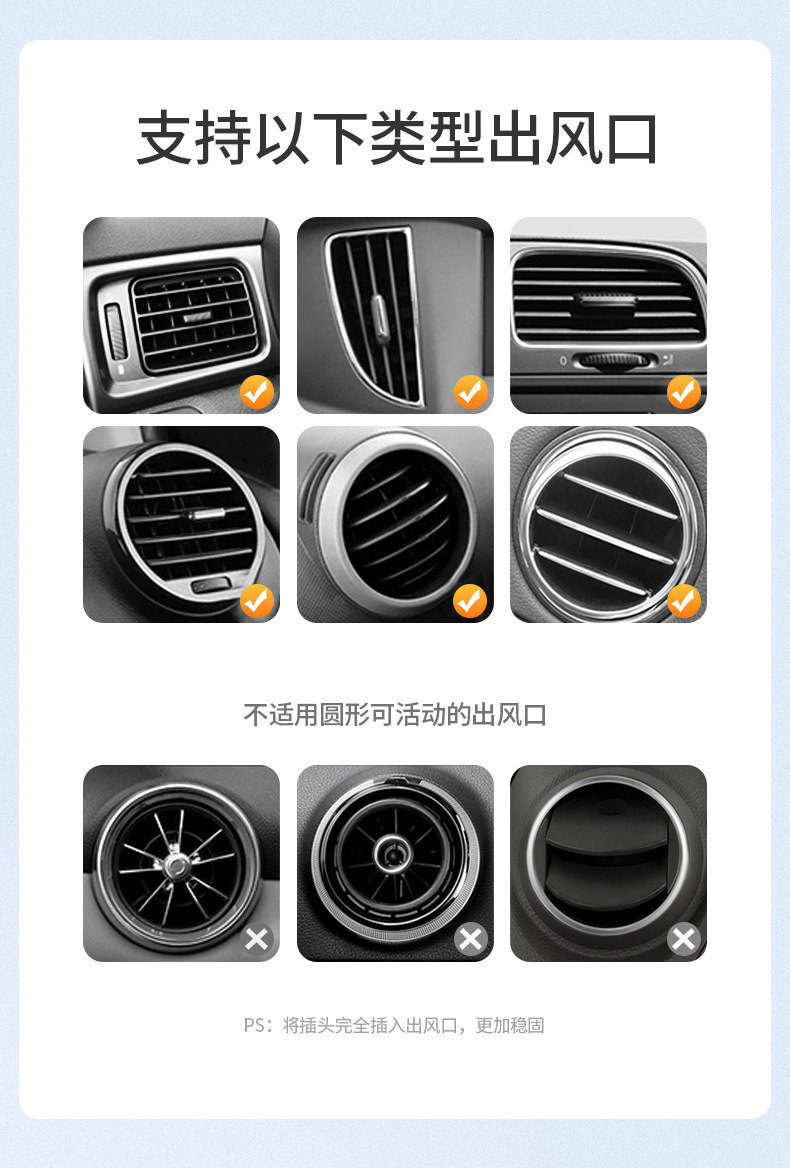 支持以下类型出风口

不适用圆形可活动的出风口

PS：将插头完全插入出风口，更加稳固