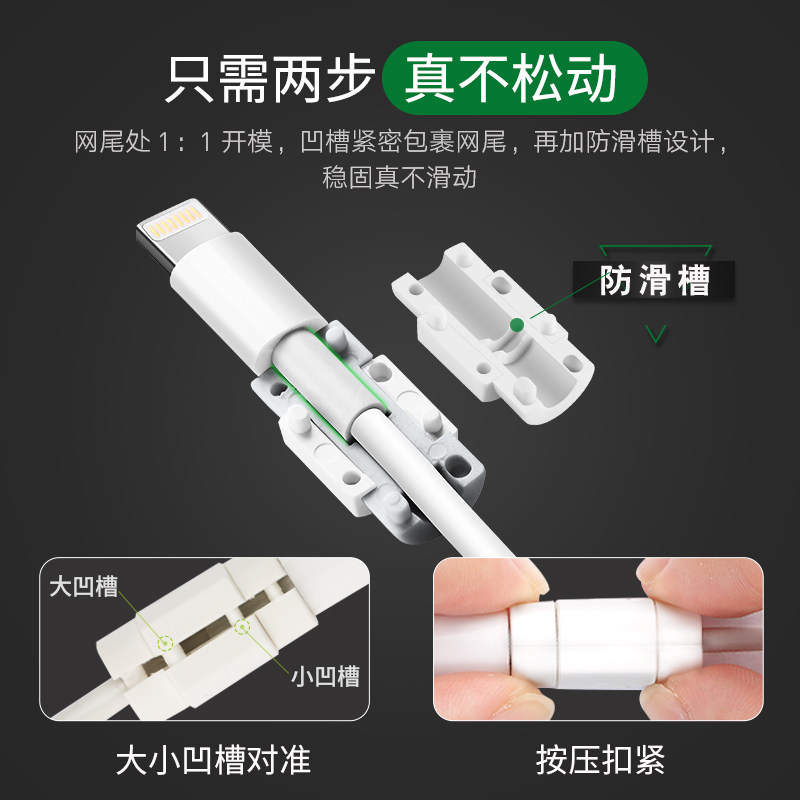 只需两步 真不松动

网尾处 1：1 开模，凹槽紧密包裹网尾，再加防滑槽设计，稳固真不滑动

防滑槽

大凹槽

小凹槽

大小凹槽对准

按压扣紧