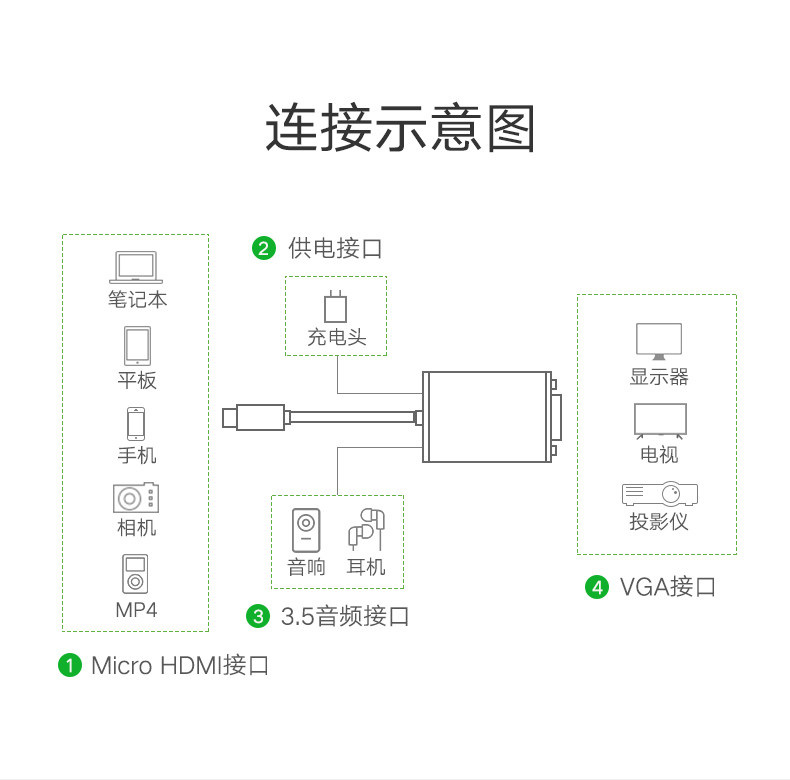 连接示意图

笔记本
平板
手机
相机
MP4

1 Micro HDMI接口

2 供电接口
充电头

音响
耳机
3 3.5音频接口

显示器
电视
投影仪

4 VGA接口