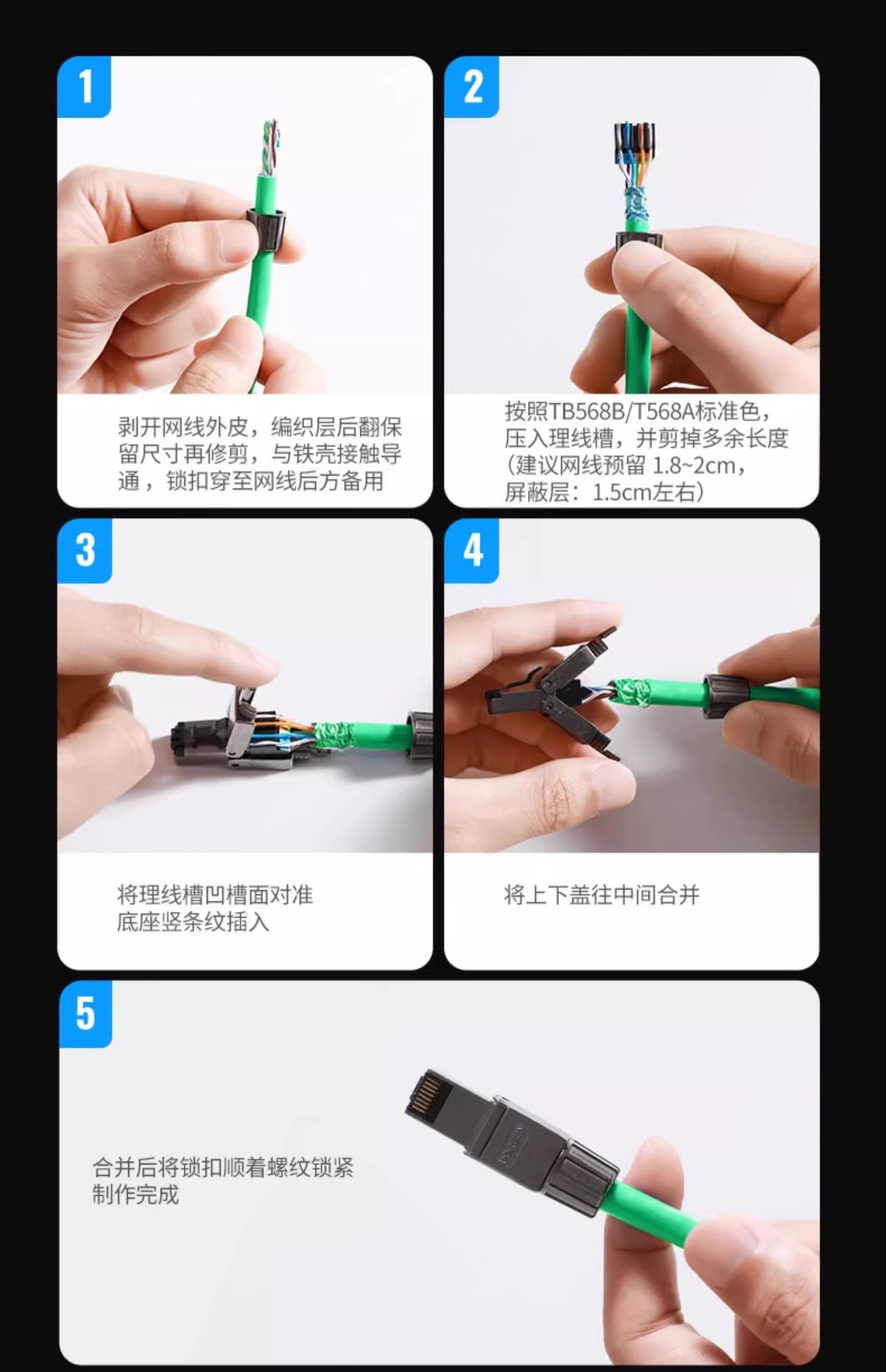 1

剥开网线外皮，编织层后翻保留尺寸再修剪，与铁壳接触导通，锁扣穿至网线后方备用

2

按照TB568B/T568A标准色，压入理线槽，并剪掉多余长度（建议网线预留 1.8~2cm，屏蔽层：1.5cm左右）

3

将理线槽凹槽面对准底座竖条纹插入

4

将上下盖往中间合并

5

合并后将锁扣顺着螺纹锁紧制作完成