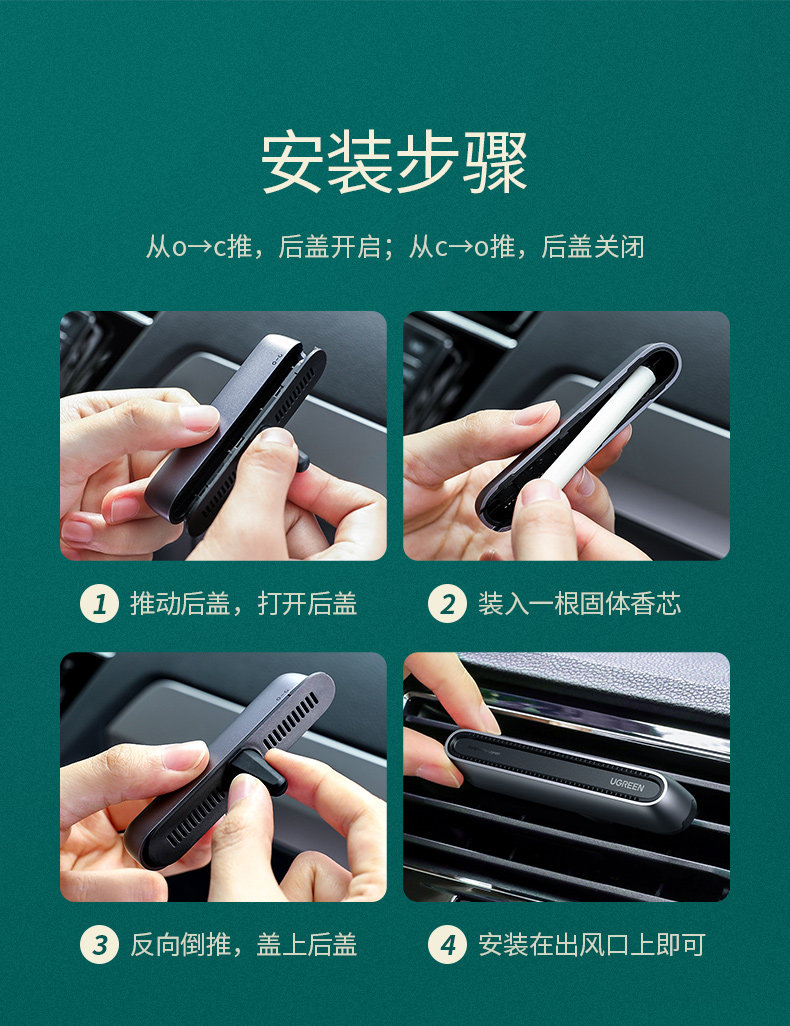 安装步骤

从o→c推，后盖开启；从c→o推，后盖关闭

1 推动后盖，打开后盖

2 装入一根固体香芯

3 反向倒推，盖上后盖

UGREEN

4 安装在出风口上即可