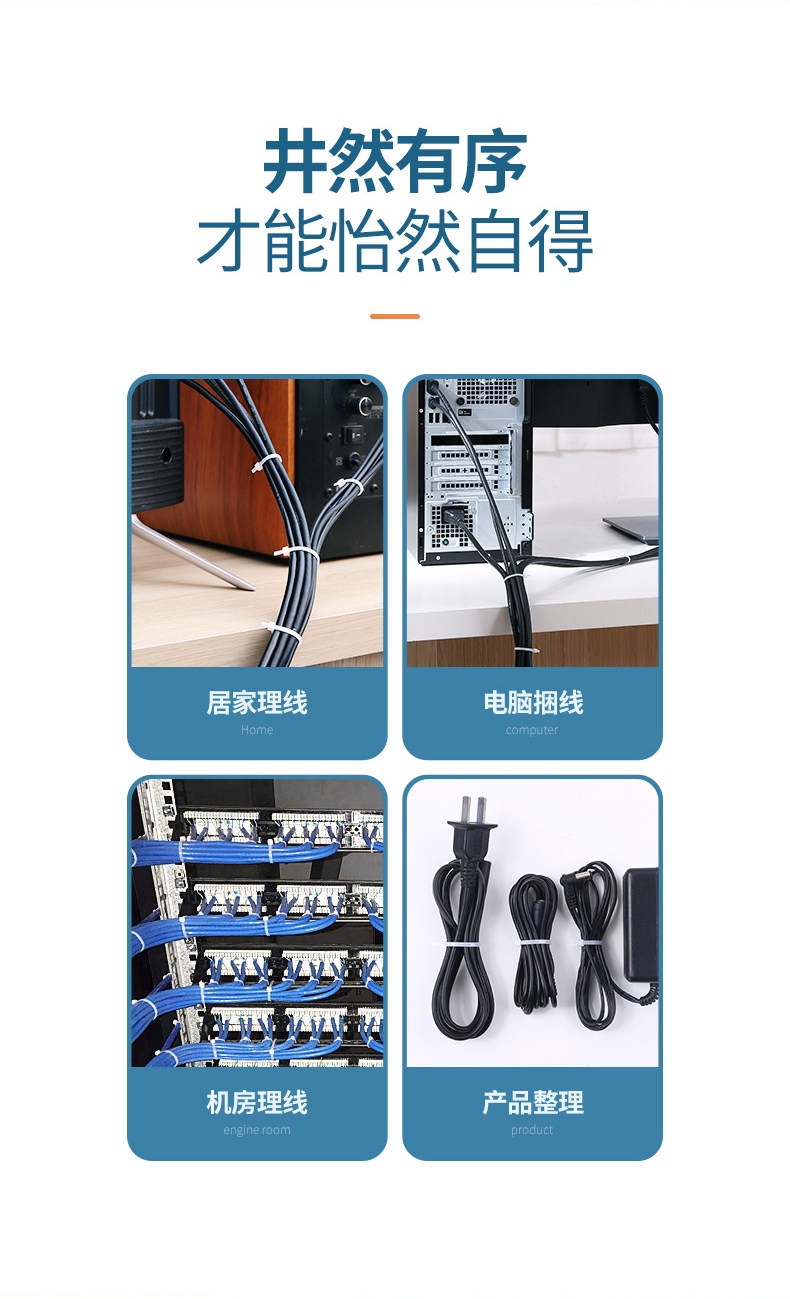 井然有序
才能怡然自得

居家理线
Home

电脑捆线
computer

机房理线
engine room

产品整理
product