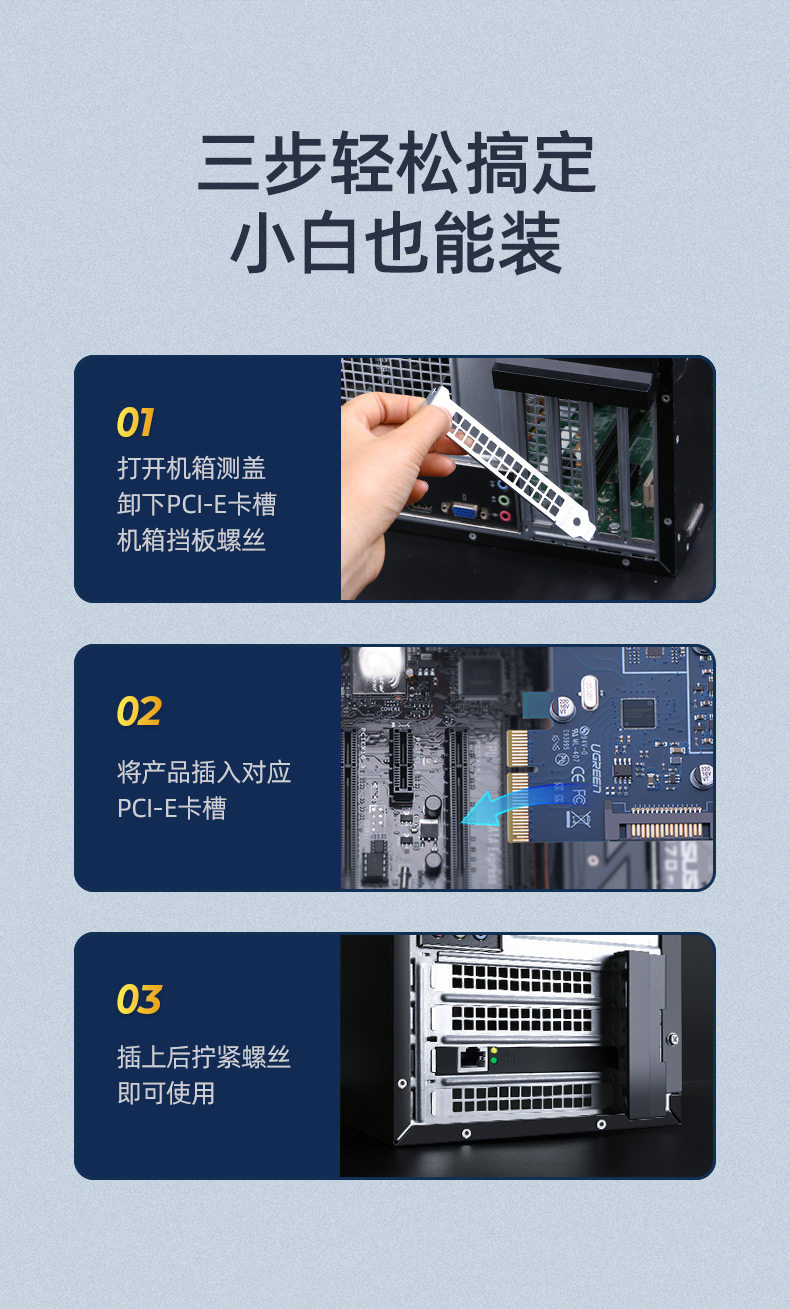 三步轻松搞定
小白也能装

01
打开机箱测盖
卸下PCI-E卡槽
机箱挡板螺丝

02
将产品插入对应
PCI-E卡槽

UGREEN

03
插上后拧紧螺丝
即可使用