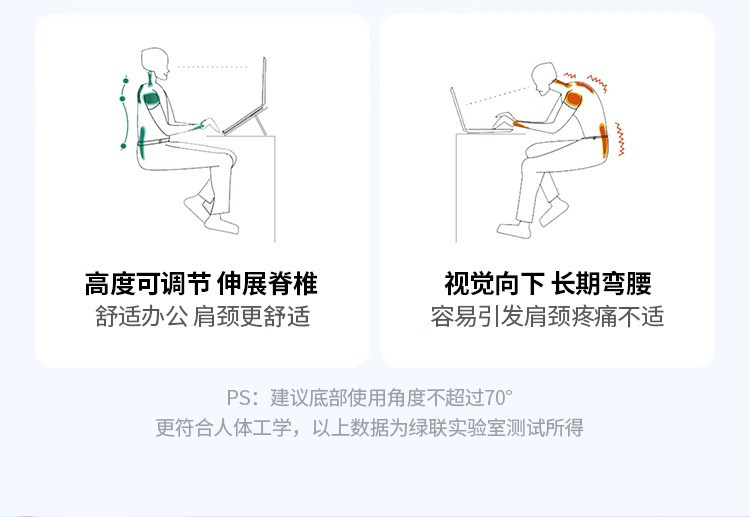 高度可调节 伸展脊椎
舒适办公 肩颈更舒适

视觉向下 长期弯腰
容易引发肩颈疼痛不适

PS：建议底部使用角度不超过70°
更符合人体工学，以上数据为绿联实验室测试所得