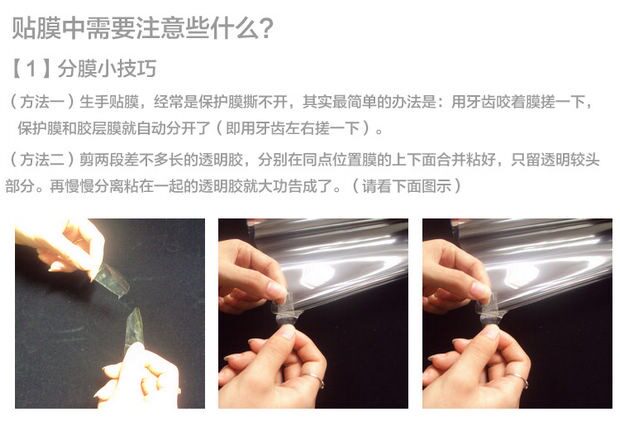 贴膜中需要注意些什么?

【1】分膜小技巧

(方法一)生手贴膜,经常是保护膜撕不开,其实最简单的办法是:用牙齿咬着膜搓一下,保护膜和胶层膜就自动分开了(即用牙齿左右搓一下)。

(方法二)剪两段差不多长的透明胶,分别在同点位置膜的上下面合并粘好,只留透明较头部分。再慢慢分离粘在一起的透明胶就大功告成了。(请看下面图示)