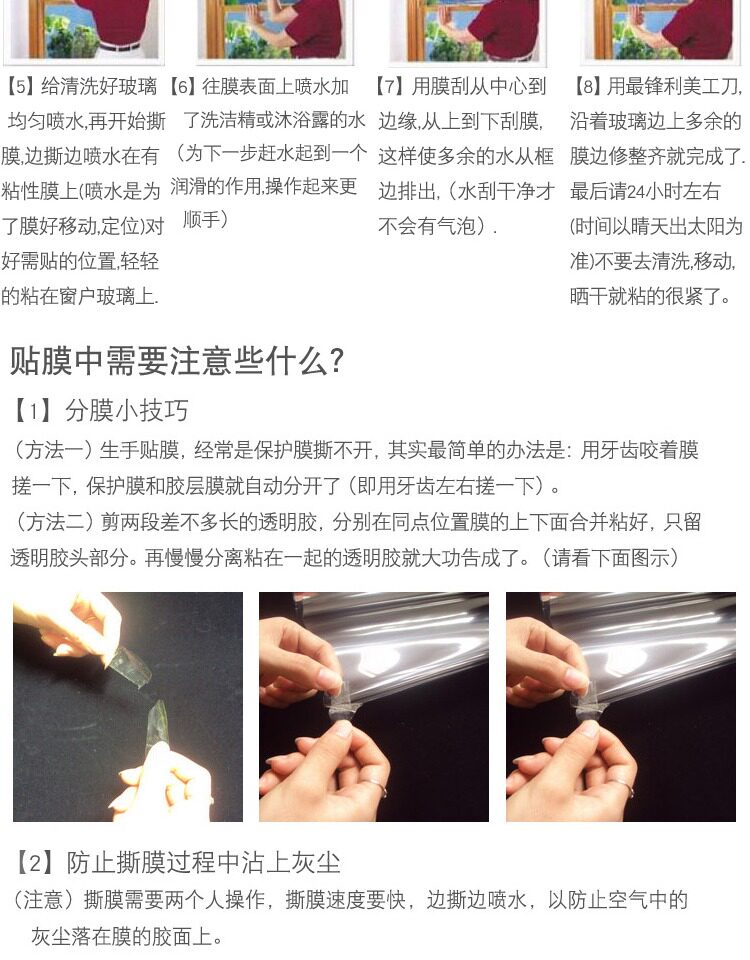 【5】给清洗好玻璃均匀喷水,再开始撕膜,边撕边喷水在有粘性膜上(喷水是为了膜好移动,定位)对好需贴的位置,轻轻的粘在窗户玻璃上.

【6】往膜表面上喷水加了洗洁精或沐浴露的水(为下一步赶水起到一个润滑的作用,操作起来更顺手)

【7】用膜刮从中心到边缘,从上到下刮膜,这样使多余的水从框边排出,(水刮干净才不会有气泡).

【8】用最锋利美工刀,沿着玻璃边上多余的膜边修整齐就完成了.最后请24小时左右(时间以晴天出太阳为准)不要去清洗,移动,晒干就粘的很紧了。

贴膜中需要注意些什么?

【1】分膜小技巧

(方法一)生手贴膜,经常是保护膜撕不开,其实最简单的办法是:用牙齿咬着膜搓一下,保护膜和胶层膜就自动分开了(即用牙齿左右搓一下)。

(方法二)剪两段差不多长的透明胶,分别在同点位置膜的上下面合并粘好,只留透明胶头部分。再慢慢分离粘在一起的透明胶就大功告成了。(请看下面图示)

【2】防止撕膜过程中沾上灰尘

(注意)撕膜需要两个人操作,撕膜速度要快,边撕边喷水,以防止空气中的灰尘落在膜的胶面上。