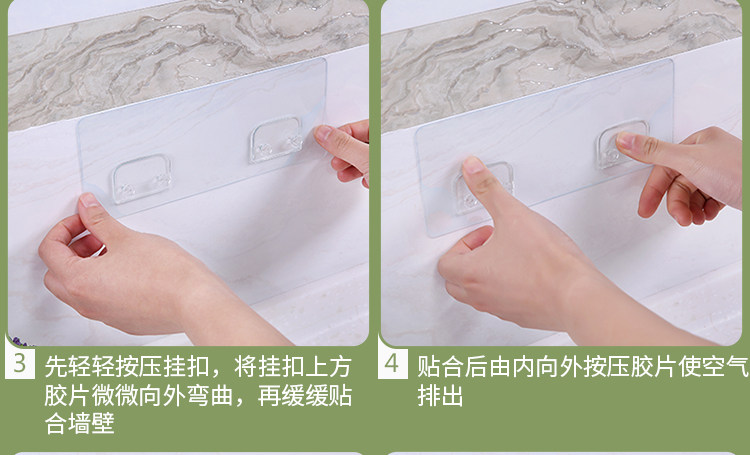 3 先轻轻按压挂扣，将挂扣上方胶片微微向外弯曲，再缓缓贴合墙壁

4 贴合后由内向外按压胶片使空气排出