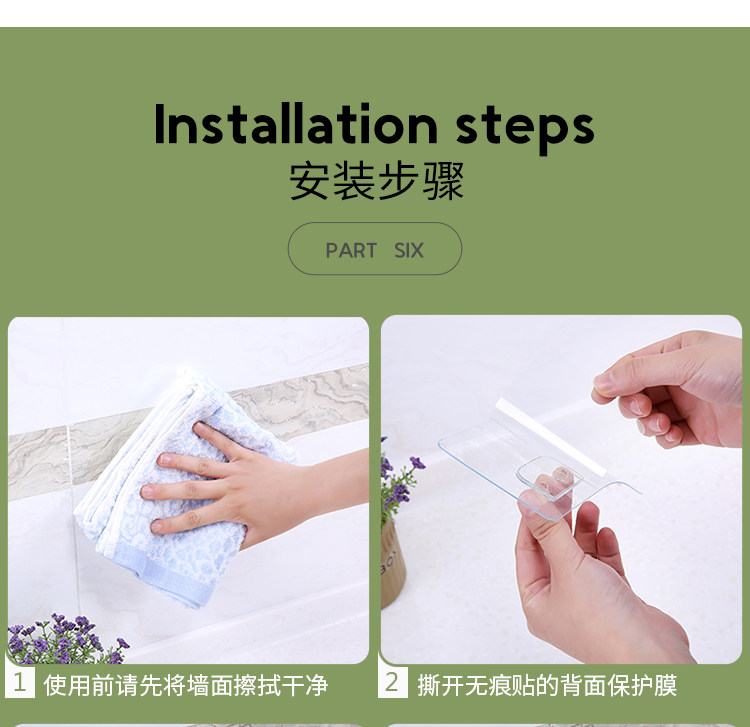 Installation steps
安装步骤

PART SIX

1 使用前请先将墙面擦拭干净

2 撕开无痕贴的背面保护膜