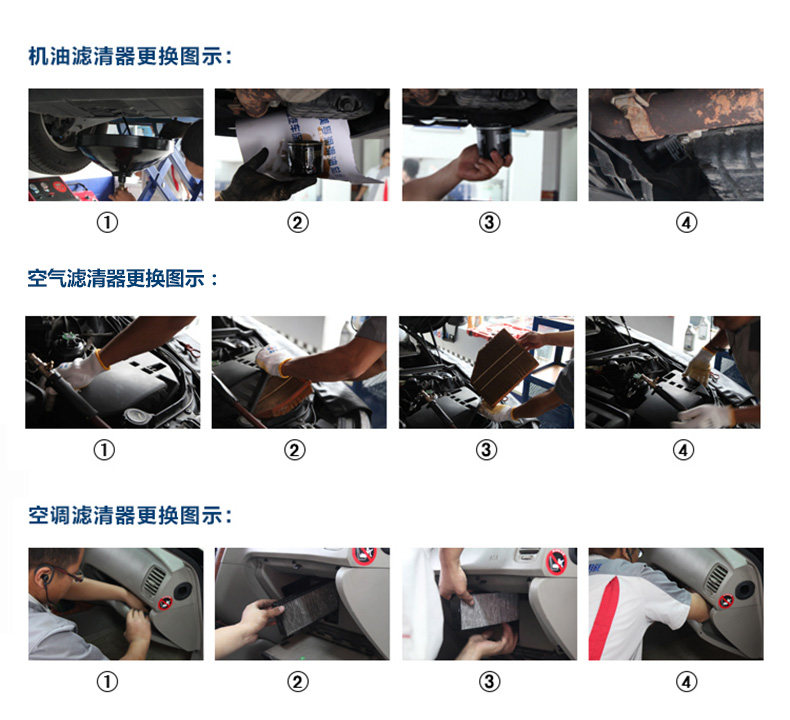 机油滤清器更换图示：

①
②
③
④

空气滤清器更换图示：

①
②
③
④

空调滤清器更换图示：

①
②
③
④