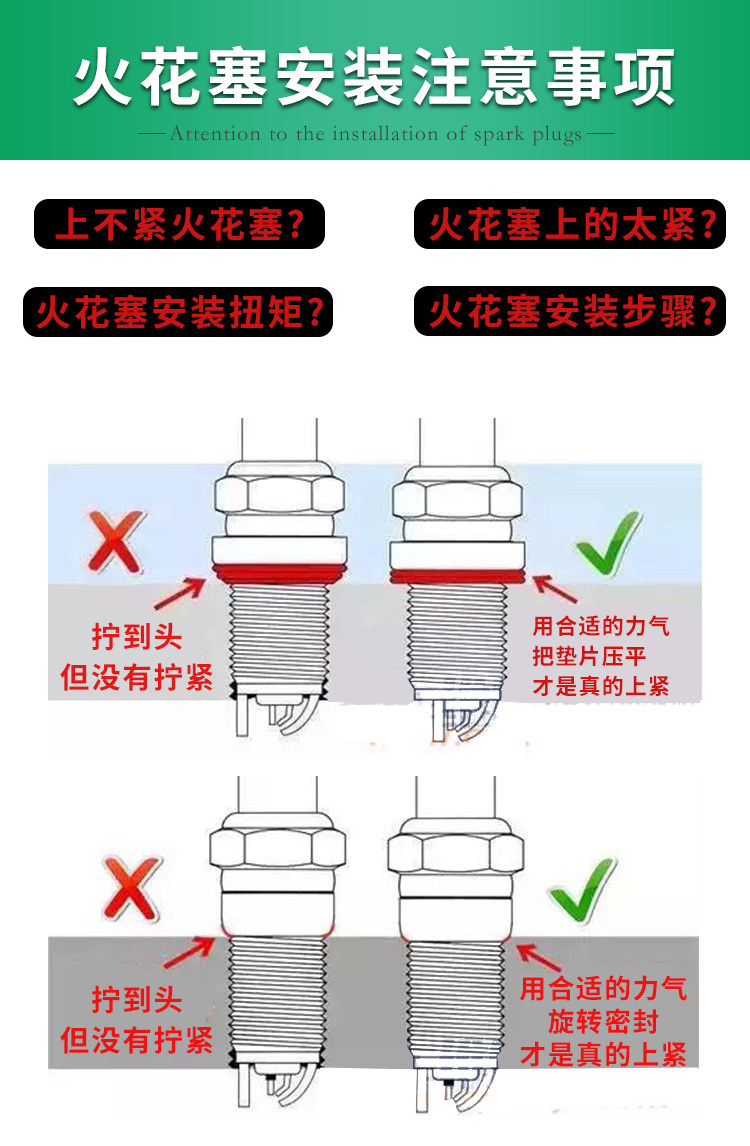 火花塞安装注意事项

—Attention to the installation of spark plugs—

上不紧火花塞?

火花塞上的太紧?

火花塞安装扭矩?

火花塞安装步骤?

拧到头
但没有拧紧

用合适的力气
把垫片压平
才是真的上紧

拧到头
但没有拧紧

用合适的力气
旋转密封
才是真的上紧