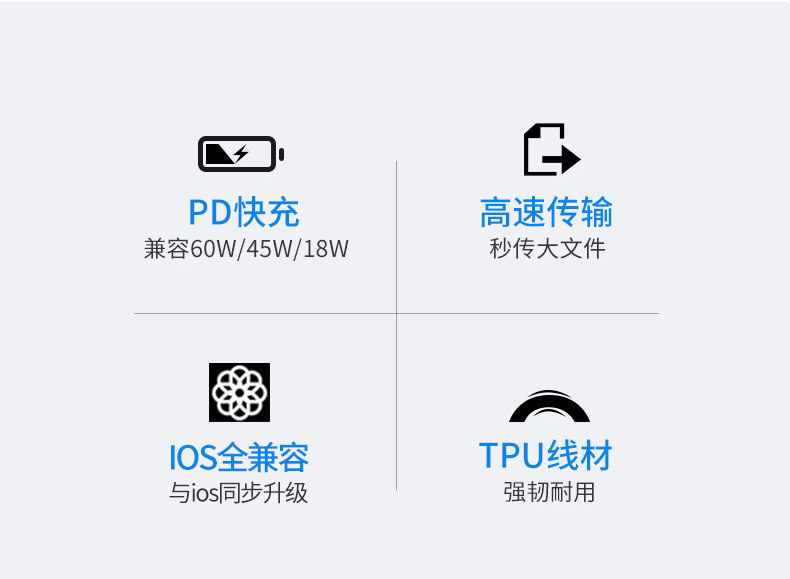 PD快充
兼容60W/45W/18W

高速传输
秒传大文件

IOS全兼容
与ios同步升级

TPU线材
强韧耐用