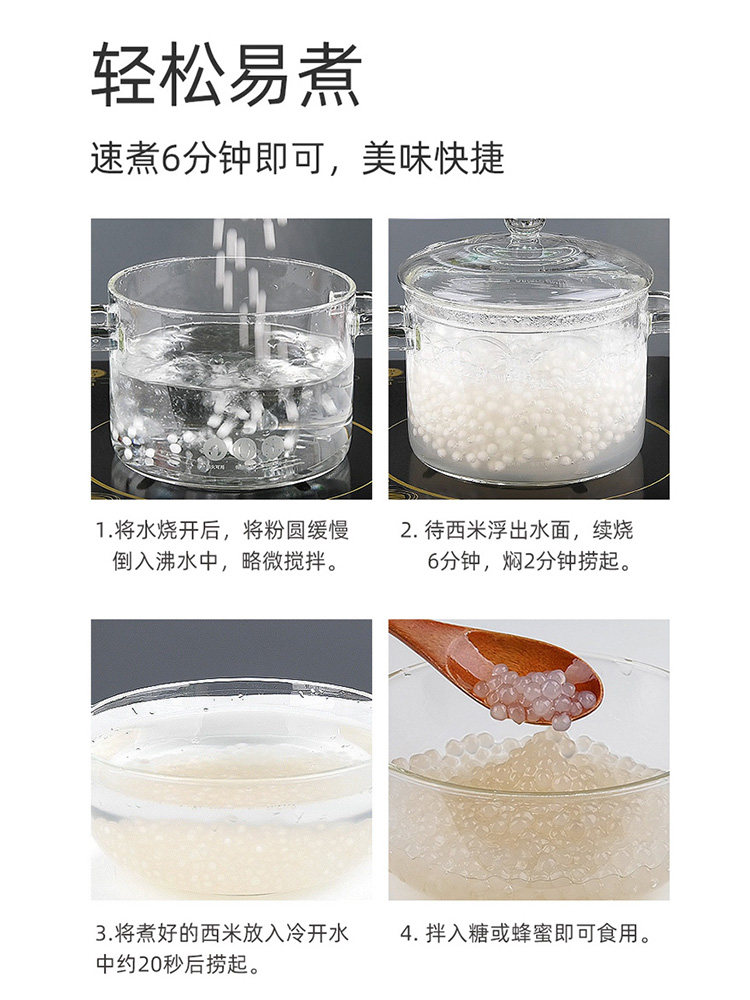 轻松易煮

速煮6分钟即可，美味快捷

1.将水烧开后，将粉圆缓慢倒入沸水中，略微搅拌。

2. 待西米浮出水面，续烧6分钟，焖2分钟捞起。

3.将煮好的西米放入冷开水中约20秒后捞起。

4. 拌入糖或蜂蜜即可食用。