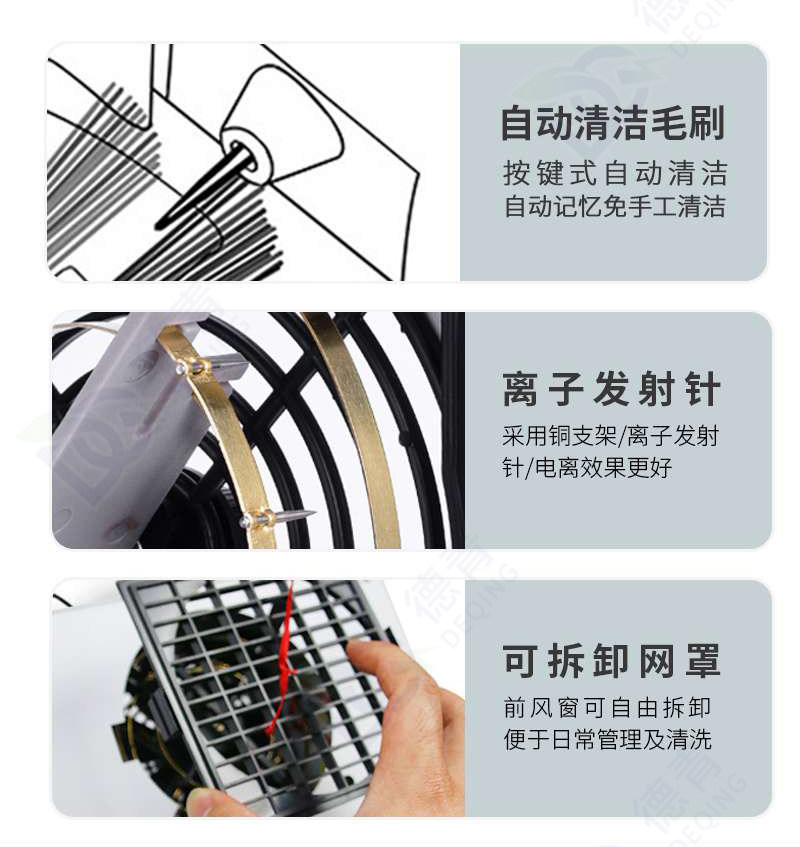 自动清洁毛刷
按键式自动清洁
自动记忆免手工清洁

离子发射针
采用铜支架/离子发射针/电离效果更好

可拆卸网罩
前风窗可自由拆卸
便于日常管理及清洗

德青
DEQING