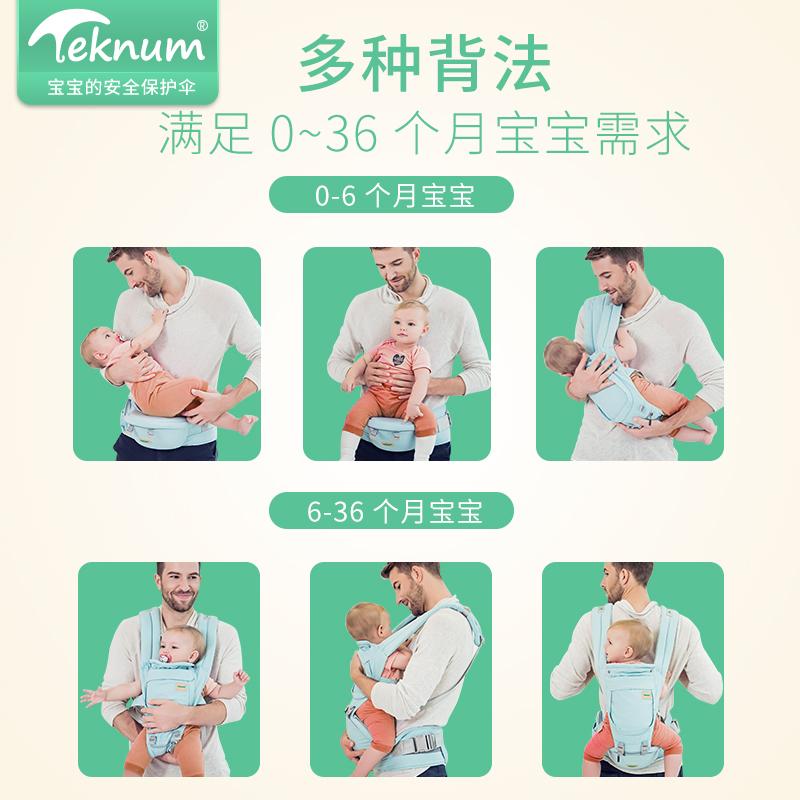 Teknum®
宝宝的安全保护伞

多种背法
满足 0~36 个月宝宝需求

0-6 个月宝宝

6-36 个月宝宝