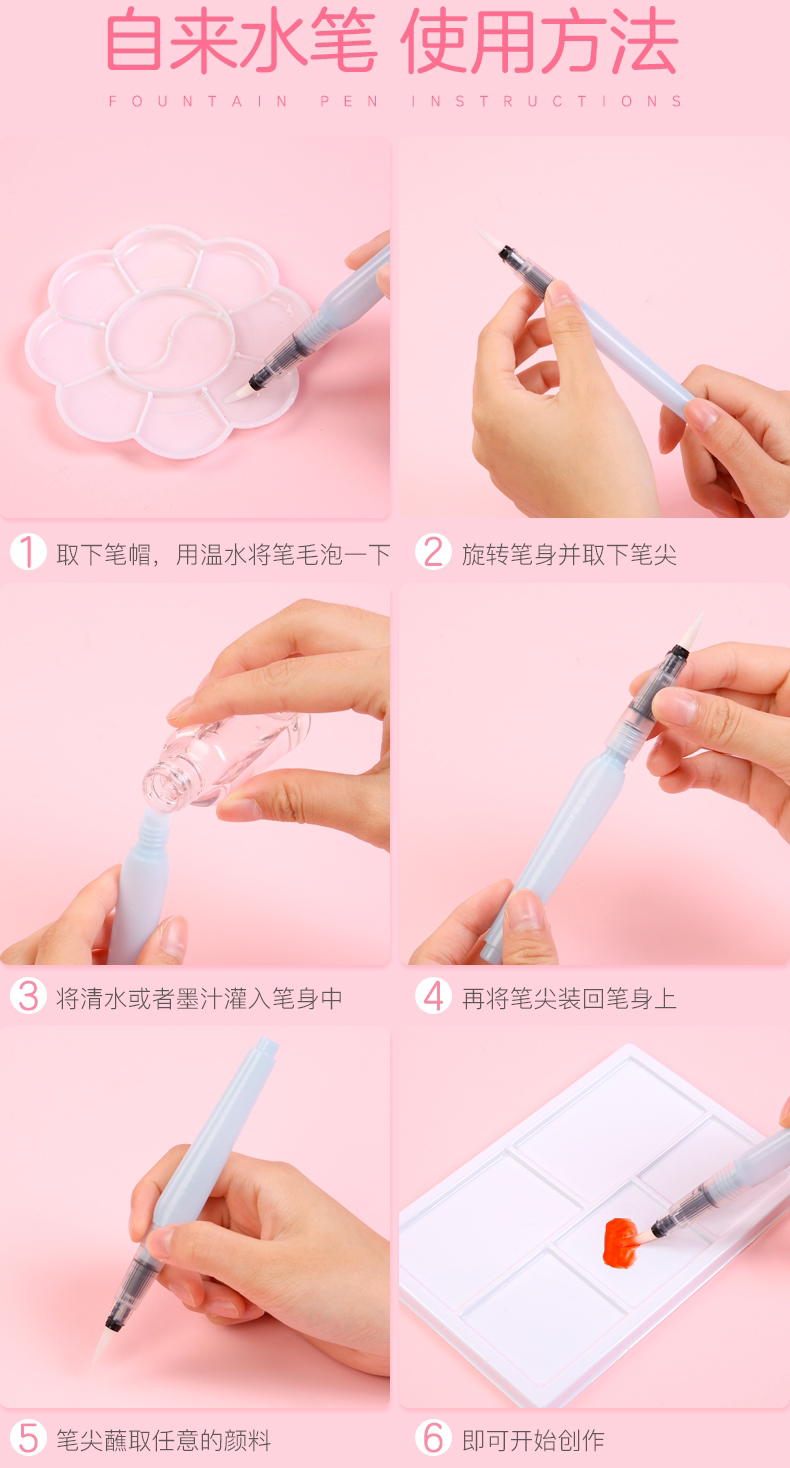 自来水笔 使用方法

FOUNTAIN PEN INSTRUCTIONS

1 取下笔帽，用温水将笔毛泡一下

2 旋转笔身并取下笔尖

3 将清水或者墨汁灌入笔身中

4 再将笔尖装回笔身上

5 笔尖蘸取任意的颜料

6 即可开始创作