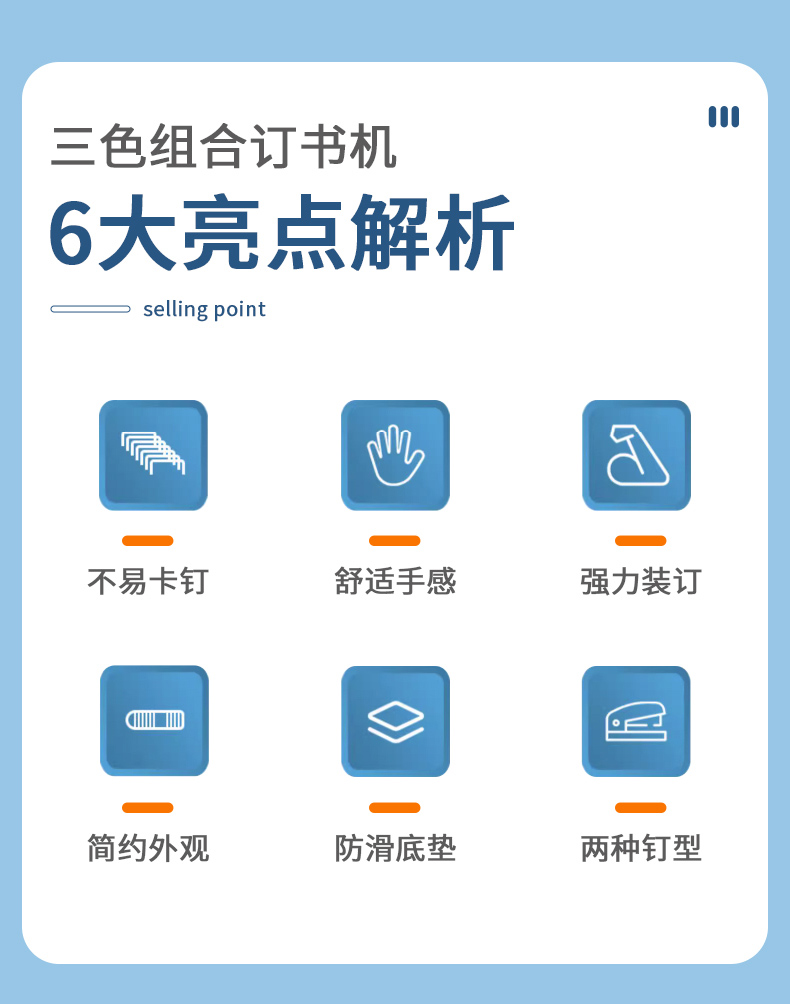 三色组合订书机

6大亮点解析

selling point

不易卡钉

舒适手感

强力装订

简约外观

防滑底垫

两种钉型