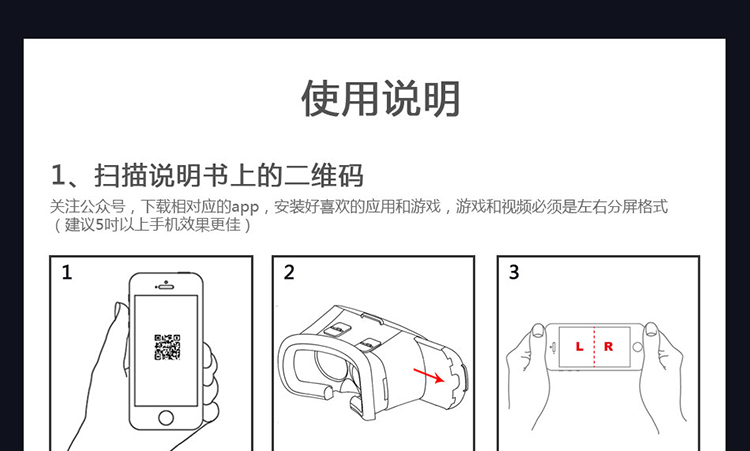 使用说明

1、扫描说明书上的二维码

关注公众号，下载相对应的app，安装好喜欢的应用和游戏，游戏和视频必须是左右分屏格式（建议5吋以上手机效果更佳）

1

2

3

L R