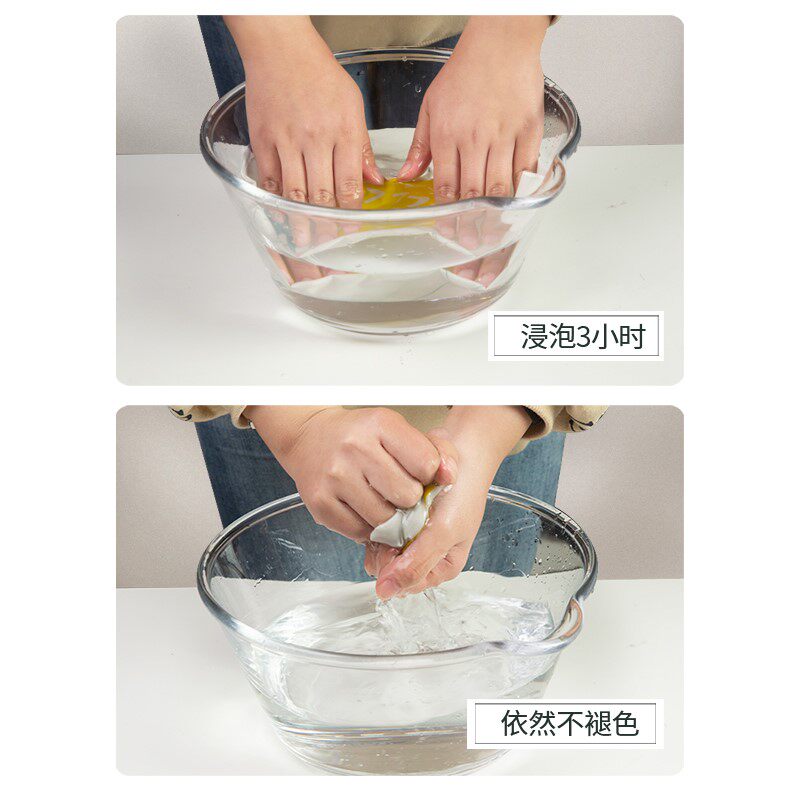 浸泡3小时

依然不褪色