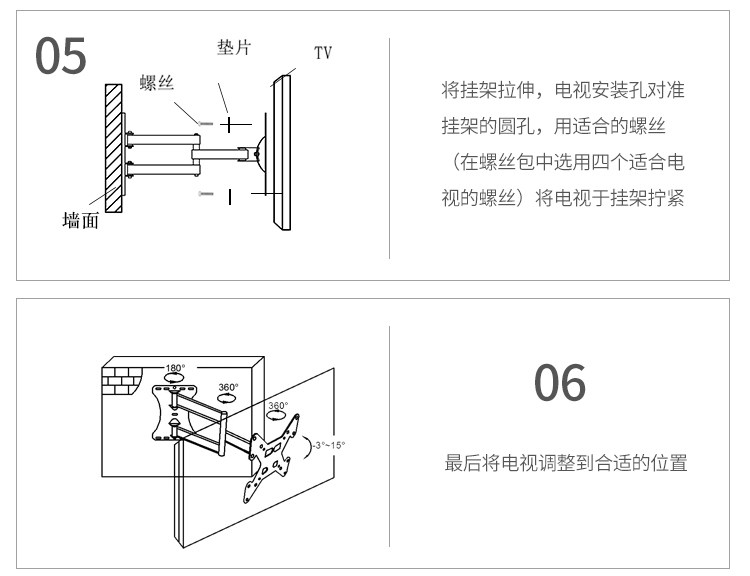 05

垫片

TV

螺丝

墙面

将挂架拉伸，电视安装孔对准挂架的圆孔，用适合的螺丝（在螺丝包中选用四个适合电视的螺丝）将电视于挂架拧紧

180°

360°

360°

-3°~15°

06

最后将电视调整到合适的位置