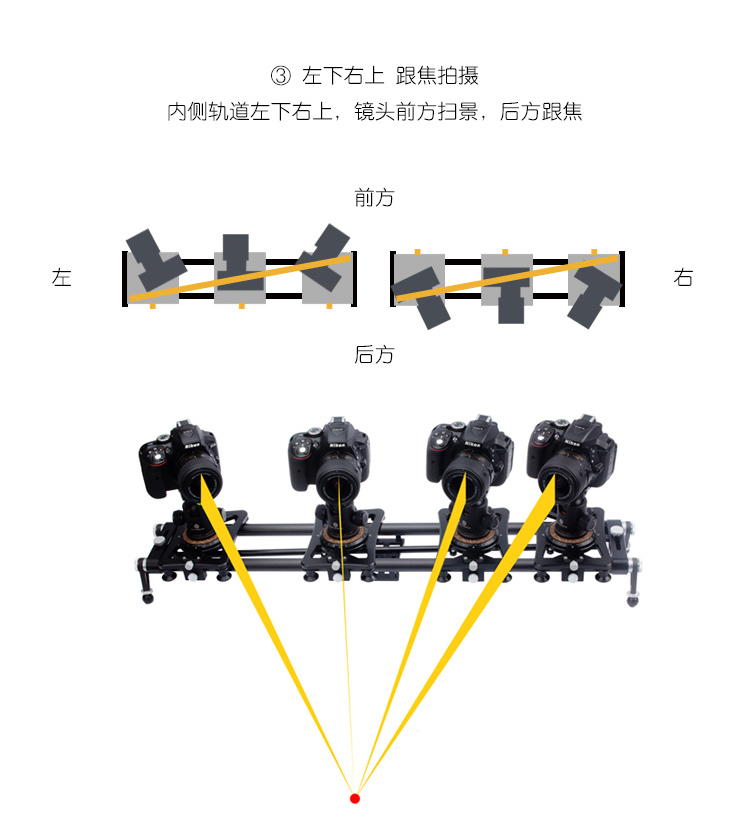 ③ 左下右上 跟焦拍摄
内侧轨道左下右上，镜头前方扫景，后方跟焦

前方

左

右

后方

Nikon

Nikon

Nikon

Nikon