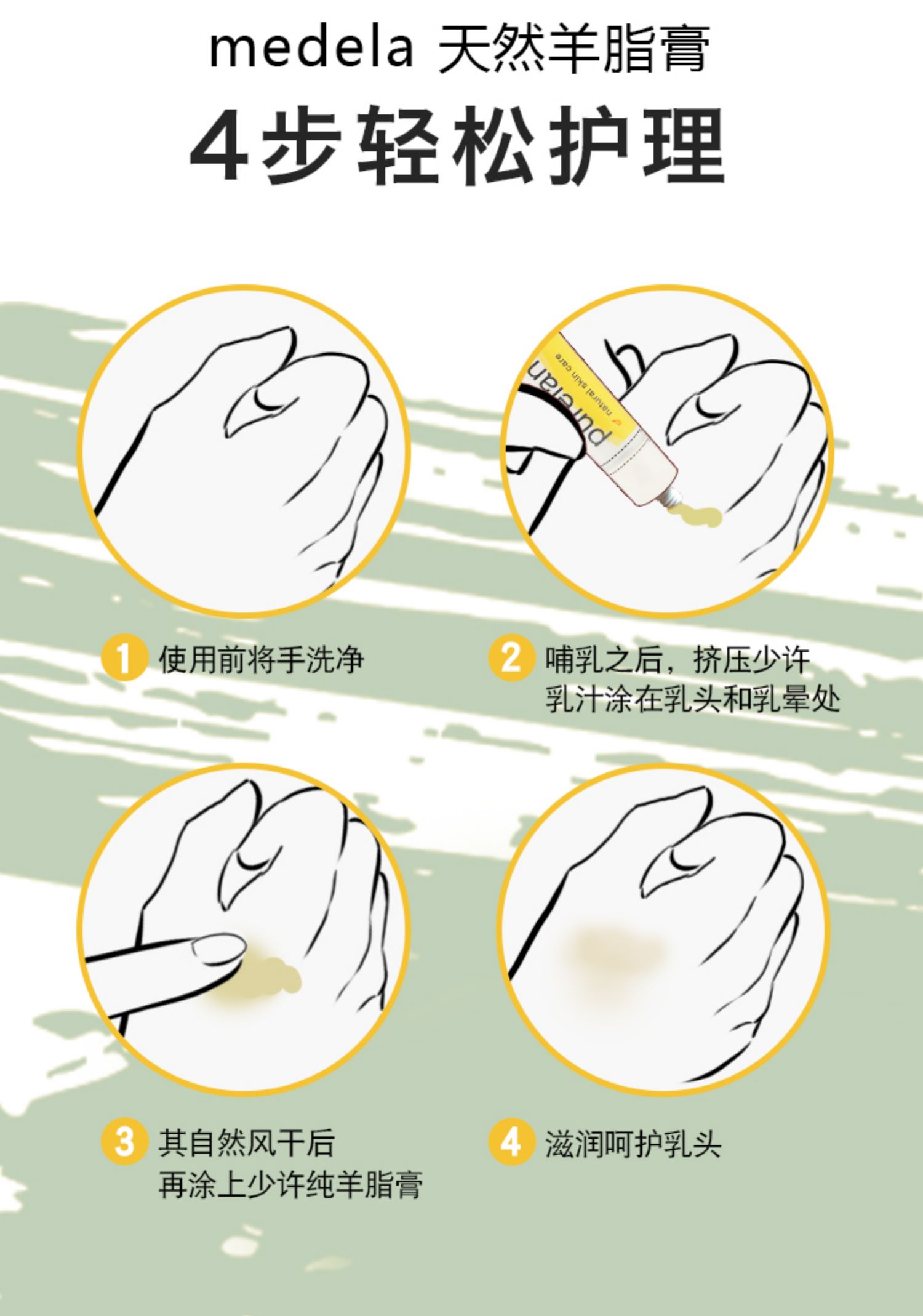 medela 天然羊脂膏

4步轻松护理

purelan
natural skin care

1 使用前将手洗净

2 哺乳之后，挤压少许乳汁涂在乳头和乳晕处

3 其自然风干后
再涂上少许纯羊脂膏

4 滋润呵护乳头