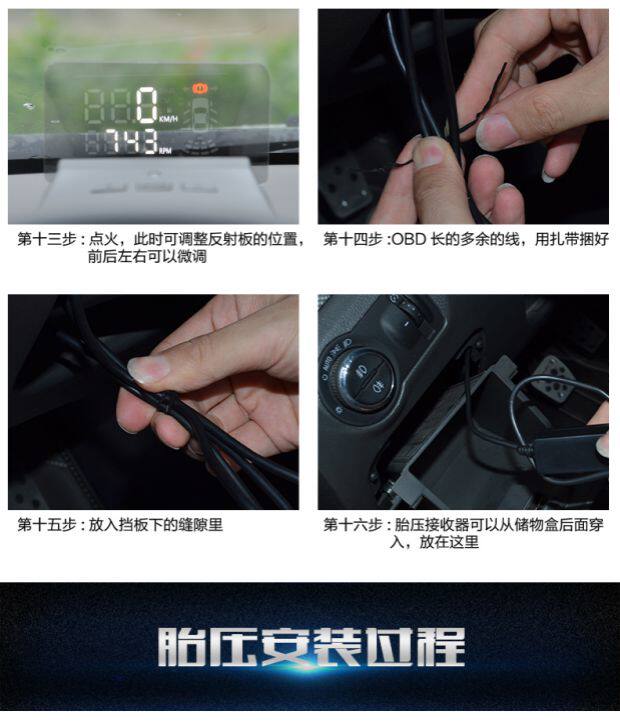 0 KM/H
743 RPM

第十三步：点火，此时可调整反射板的位置，前后左右可以微调

第十四步：OBD 长的多余的线，用扎带捆好

第十五步：放入挡板下的缝隙里

第十六步：胎压接收器可以从储物盒后面穿入，放在这里

胎压安装过程