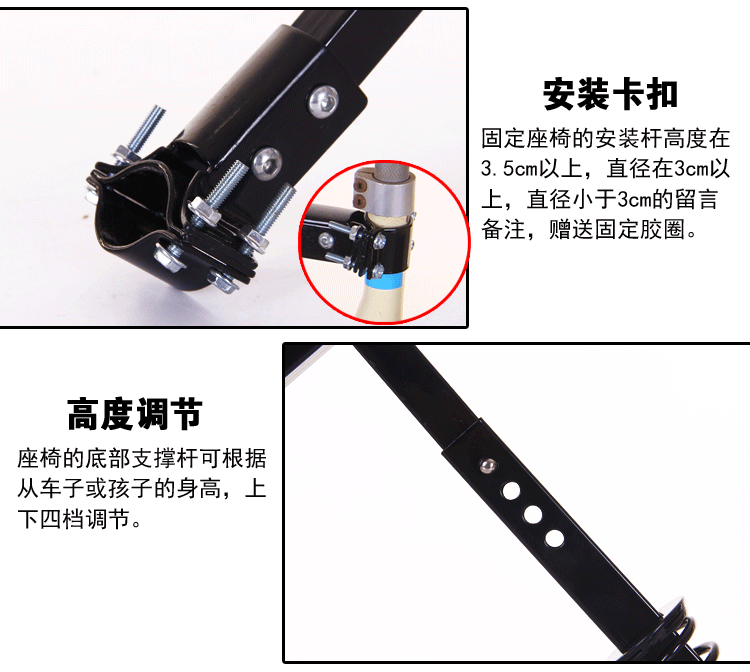 安装卡扣

固定座椅的安装杆高度在3.5cm以上，直径在3cm以上，直径小于3cm的留言备注，赠送固定胶圈。

高度调节

座椅的底部支撑杆可根据从车子或孩子的身高，上下四档调节。