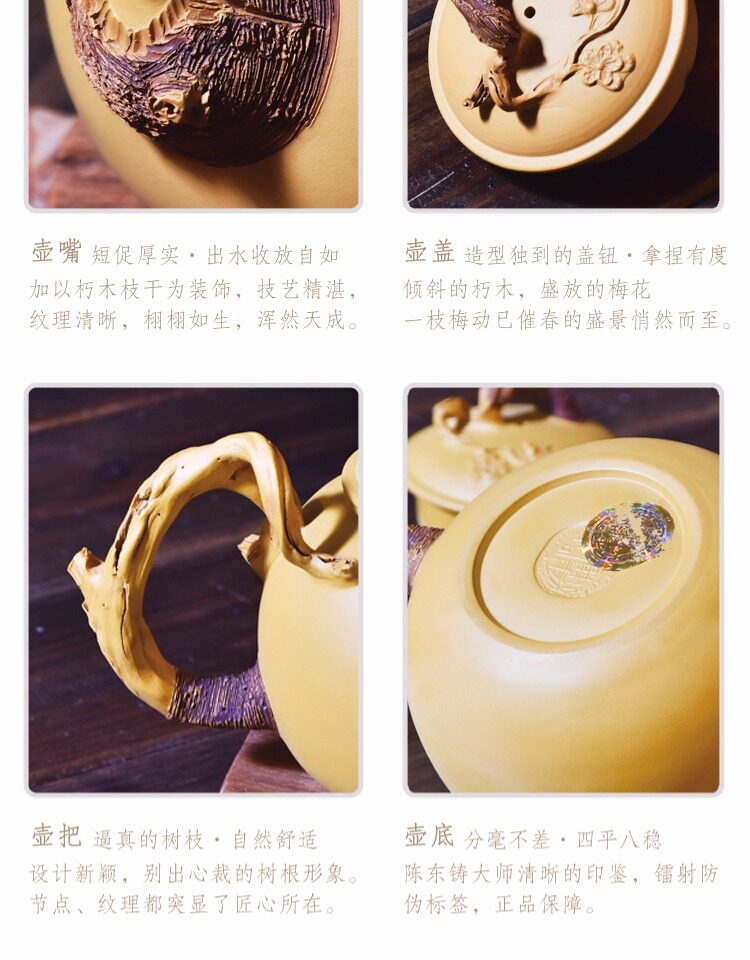 壶嘴 短促厚实·出水收放自如
加以朽木枝干为装饰，技艺精湛，纹理清晰，栩栩如生，浑然天成。

壶盖 造型独到的盖钮·拿捏有度
倾斜的朽木，盛放的梅花
一枝梅动已催春的盛景悄然而至。

壶把 逼真的树枝·自然舒适
设计新颖，别出心裁的树根形象。节点、纹理都突显了匠心所在。

壶底 分毫不差·四平八稳
陈东铸大师清晰的印鉴，镭射防伪标签，正品保障。