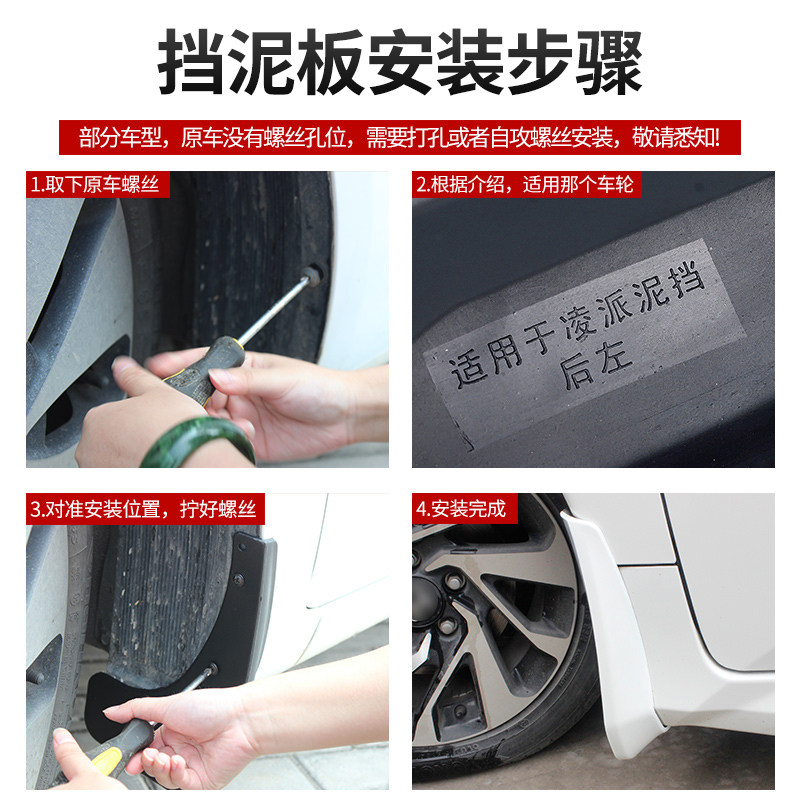 挡泥板安装步骤

部分车型，原车没有螺丝孔位，需要打孔或者自攻螺丝安装，敬请悉知!

1.取下原车螺丝

2.根据介绍，适用那个车轮

适用于凌派泥挡
后左

3.对准安装位置，拧好螺丝

4.安装完成