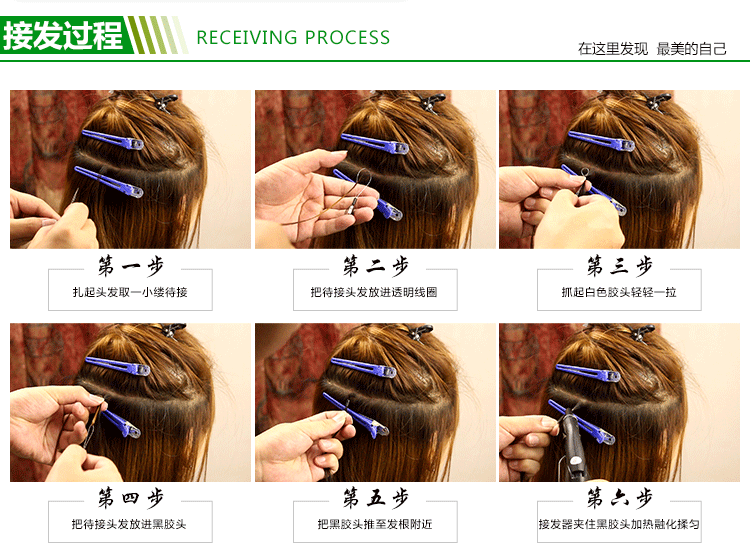 接发过程 RECEIVING PROCESS

在这里发现 最美的自己

第一步
扎起头发取一小缕待接

第二步
把待接头发放进透明线圈

第三步
抓起白色胶头轻轻一拉

第四步
把待接头发放进黑胶头

第五步
把黑胶头推至发根附近

第六步
接发器夹住黑胶头加热融化揉匀