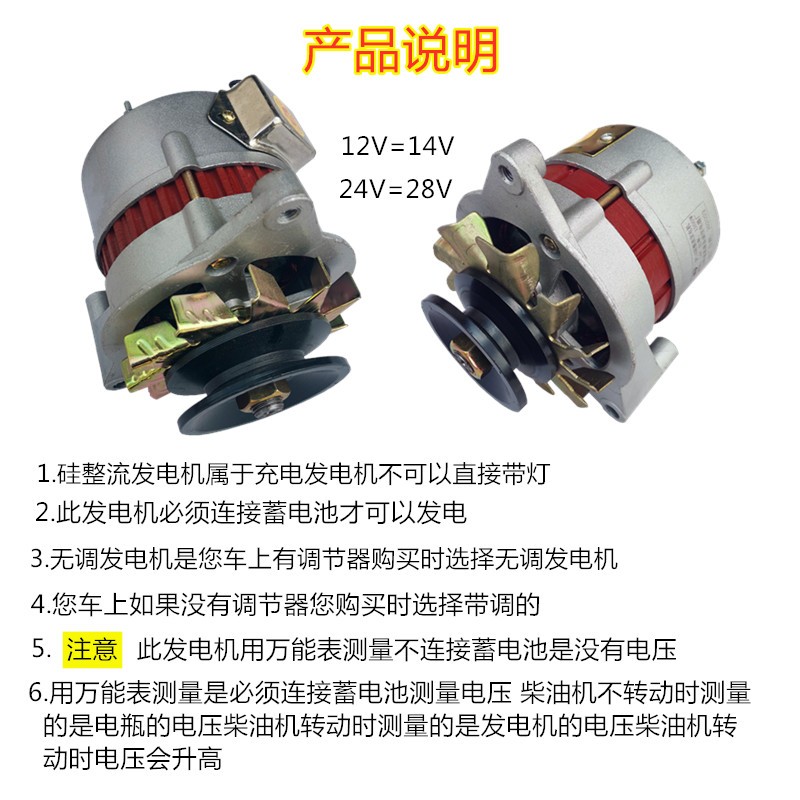 产品说明

12V=14V

24V=28V

1.硅整流发电机属于充电发电机不可以直接带灯

2.此发电机必须连接蓄电池才可以发电

3.无调发电机是您车上有调节器购买时选择无调发电机

4.您车上如果没有调节器您购买时选择带调的

5. 注意 此发电机用万能表测量不连接蓄电池是没有电压

6.用万能表测量是必须连接蓄电池测量电压 柴油机不转动时测量的是电瓶的电压柴油机转动时测量的是发电机的电压柴油机转动时电压会升高