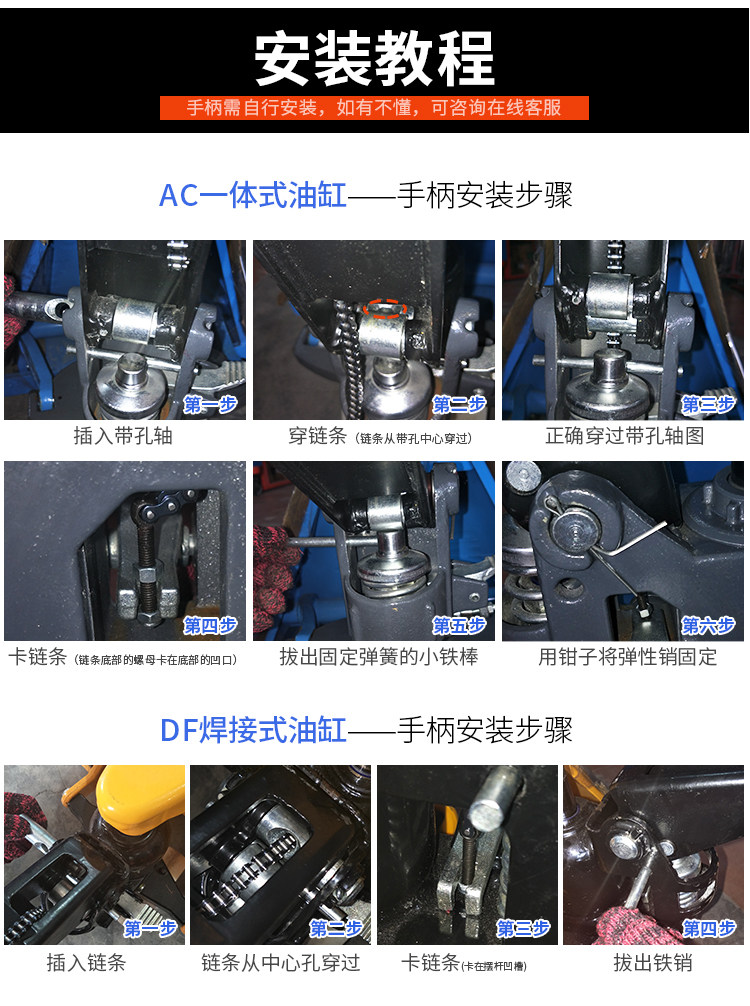 安装教程

手柄需自行安装，如有不懂，可咨询在线客服

AC一体式油缸——手柄安装步骤

第一步
插入带孔轴

第二步
穿链条（链条从带孔中心穿过）

第三步
正确穿过带孔轴图

第四步
卡链条（链条底部的螺母卡在底部的凹口）

第五步
拔出固定弹簧的小铁棒

第六步
用钳子将弹性销固定

DF焊接式油缸——手柄安装步骤

第一步
插入链条

第二步
链条从中心孔穿过

第三步
卡链条（卡在摆杆凹槽）

第四步
拔出铁销