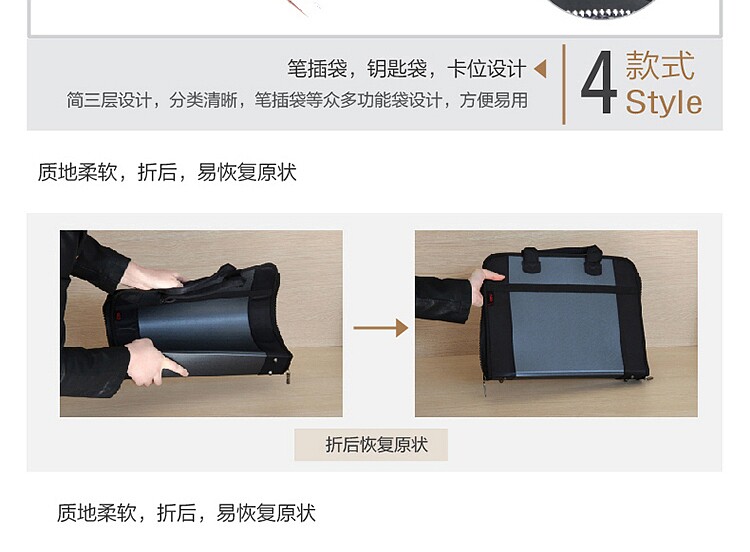 笔插袋，钥匙袋，卡位设计
简三层设计，分类清晰，笔插袋等众多功能袋设计，方便易用

4 款式 Style

质地柔软，折后，易恢复原状

折后恢复原状

质地柔软，折后，易恢复原状