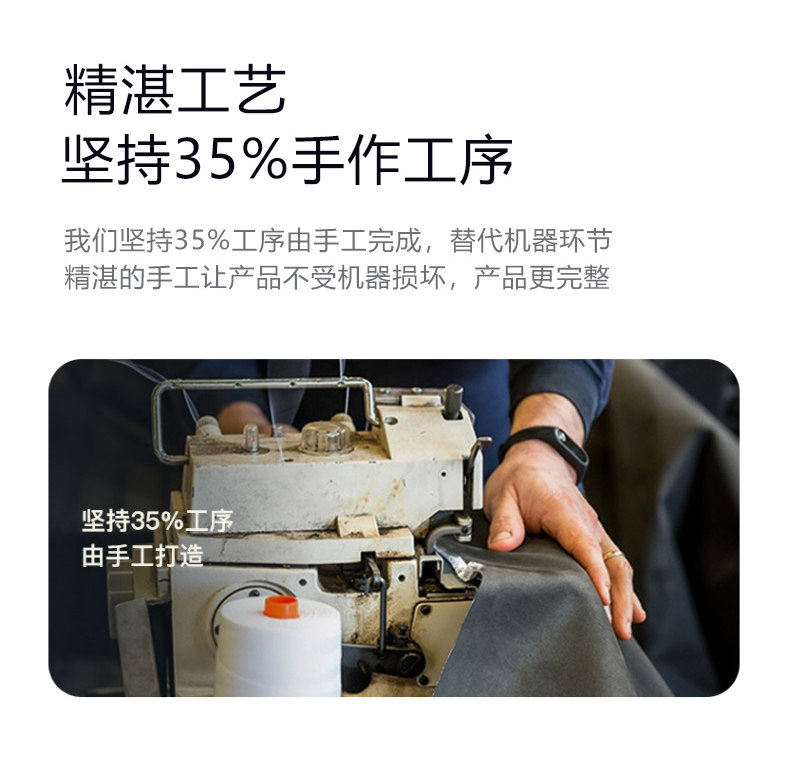 精湛工艺
坚持35%手作工序

我们坚持35%工序由手工完成，替代机器环节
精湛的手工让产品不受机器损坏，产品更完整

坚持35%工序
由手工打造