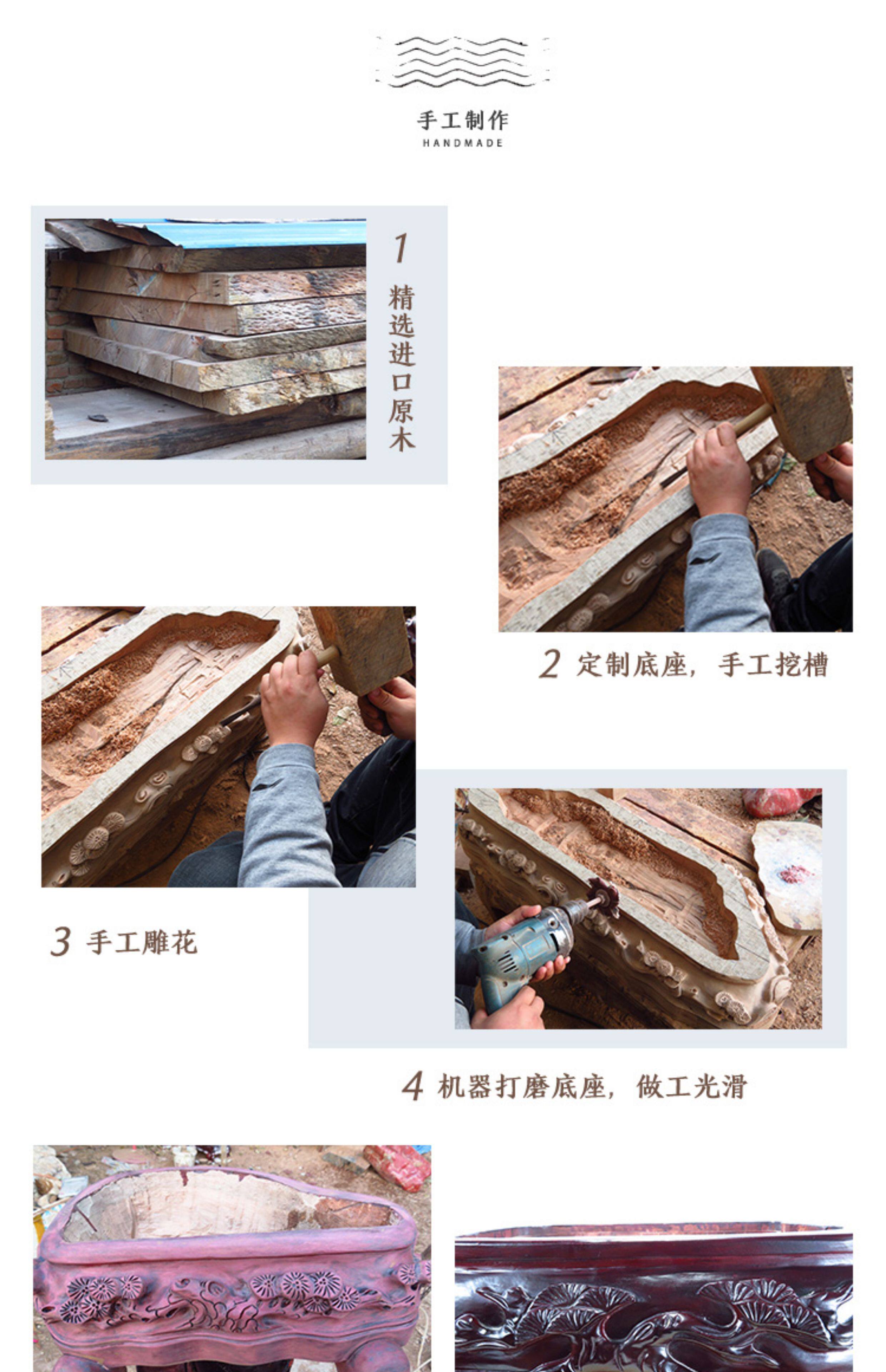 手工制作
HANDMADE

1 精选进口原木

2 定制底座，手工挖槽

3 手工雕花

4 机器打磨底座，做工光滑