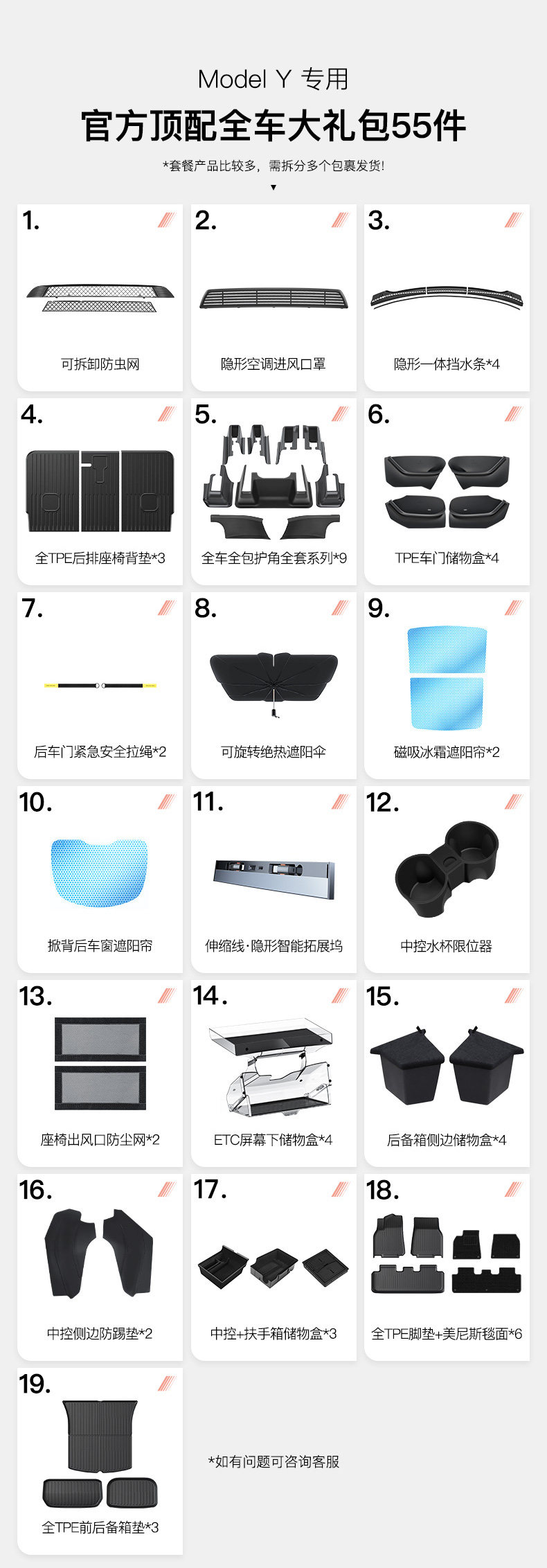 Model Y 专用

官方顶配全车大礼包55件

*套餐产品比较多，需拆分多个包裹发货！

1.
可拆卸防虫网

2.
隐形空调进风口罩

3.
隐形一体挡水条*4

4.
全TPE后排座椅背垫*3

5.
全车全包护角全套系列*9

6.
TPE车门储物盒*4

7.
后车门紧急安全拉绳*2

8.
可旋转绝热遮阳伞

9.
磁吸冰霜遮阳帘*2

10.
掀背后车窗遮阳帘

11.
伸缩线·隐形智能拓展坞

12.
中控水杯限位器

13.
座椅出风口防尘网*2

14.
ETC屏幕下储物盒*4

15.
后备箱侧边储物盒*4

16.
中控侧边防踢垫*2

17.
中控+扶手箱储物盒*3

18.
全TPE脚垫+美尼斯毯面*6

19.
全TPE前后备箱垫*3

*如有问题可咨询客服