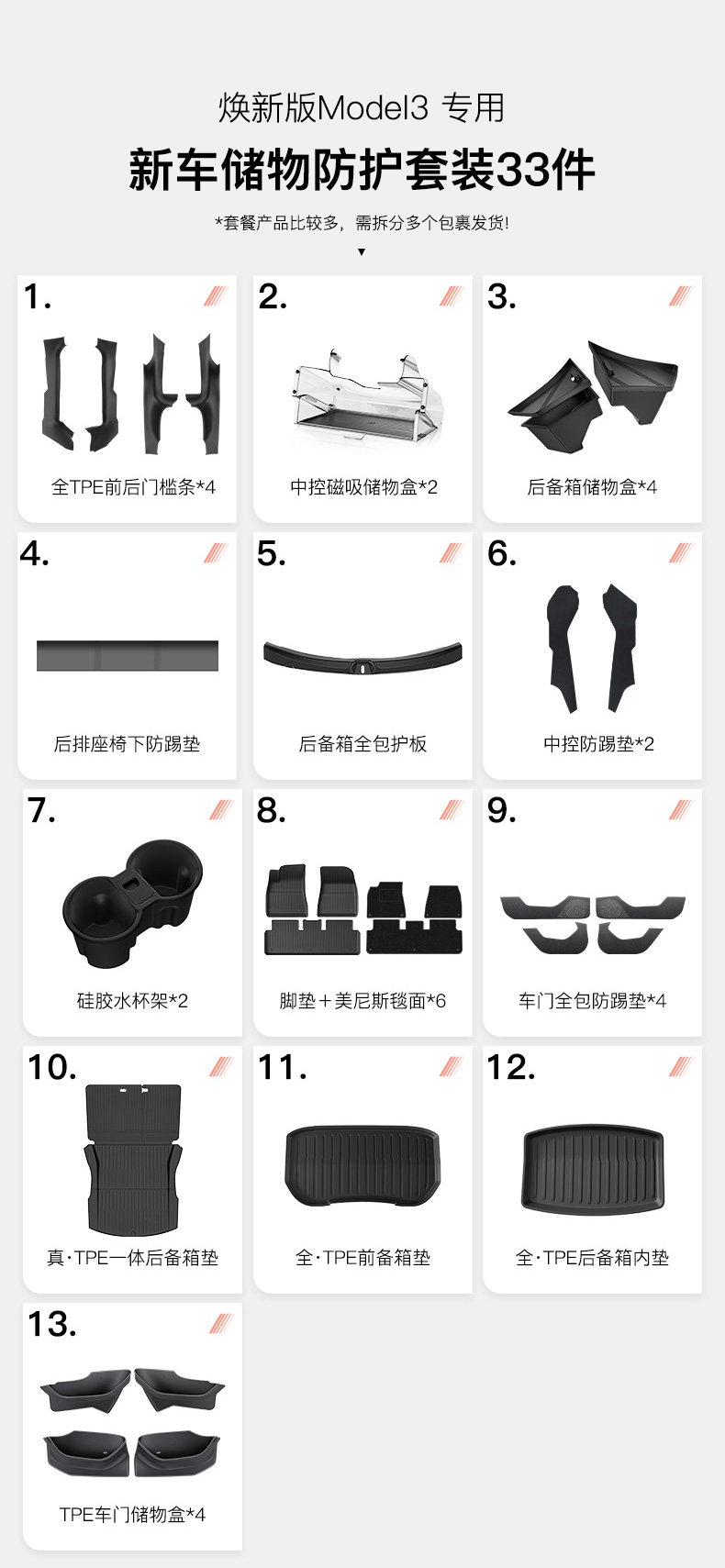 焕新版Model3 专用

新车储物防护套装33件

*套餐产品比较多，需拆分多个包裹发货!

1.
全TPE前后门槛条*4

2.
中控磁吸储物盒*2

3.
后备箱储物盒*4

4.
后排座椅下防踢垫

5.
后备箱全包护板

6.
中控防踢垫*2

7.
硅胶水杯架*2

8.
脚垫＋美尼斯毯面*6

9.
车门全包防踢垫*4

10.
真·TPE一体后备箱垫

11.
全·TPE前备箱垫

12.
全·TPE后备箱内垫

13.
TPE车门储物盒*4