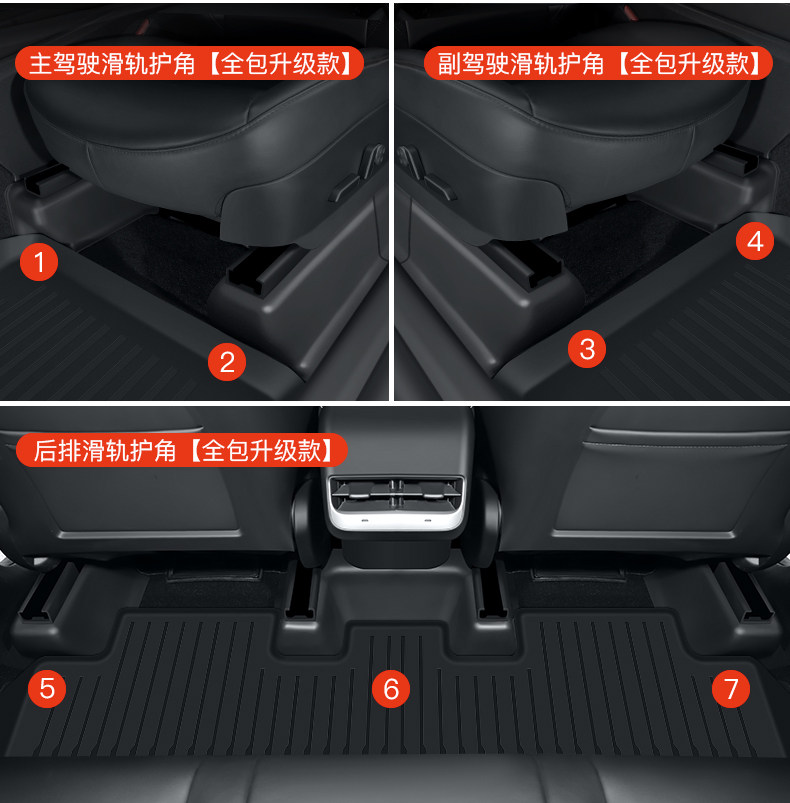 主驾驶滑轨护角【全包升级款】

1

2

副驾驶滑轨护角【全包升级款】

4

3

后排滑轨护角【全包升级款】

5

6

7