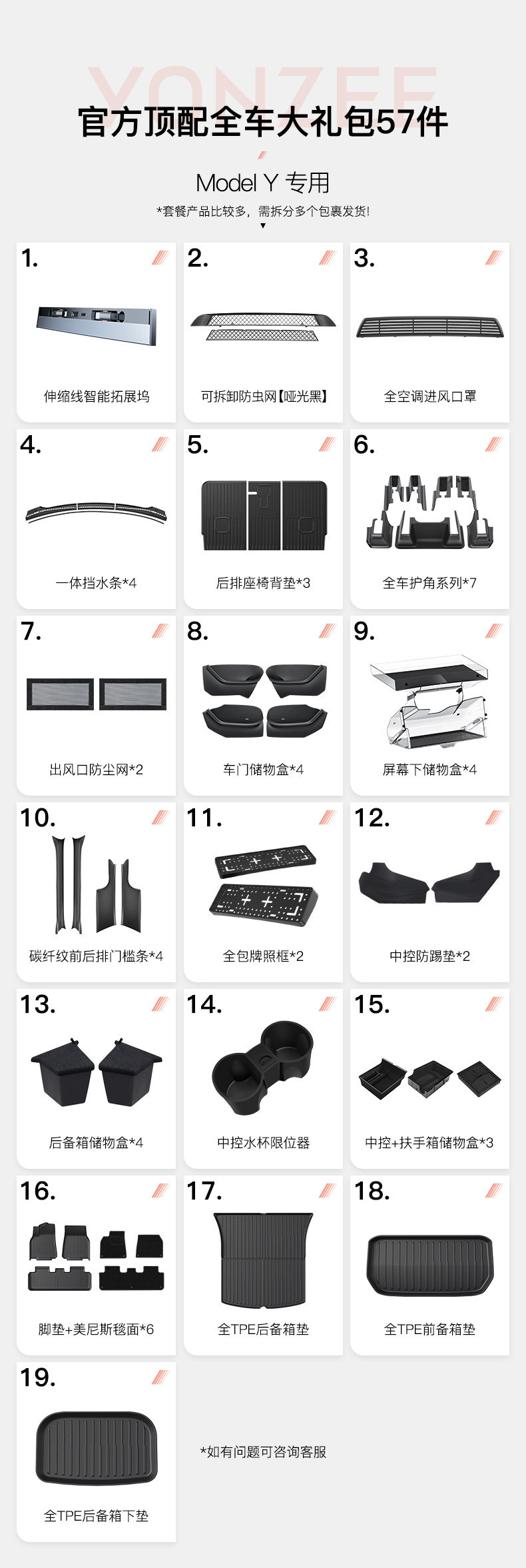 YONZEE

官方顶配全车大礼包57件

Model Y 专用

*套餐产品比较多，需拆分多个包裹发货！

1.
伸缩线智能拓展坞

2.
可拆卸防虫网【哑光黑】

3.
全空调进风口罩

4.
一体挡水条*4

5.
后排座椅背垫*3

6.
全车护角系列*7

7.
出风口防尘网*2

8.
车门储物盒*4

9.
屏幕下储物盒*4

10.
碳纤纹前后排门槛条*4

11.
全包牌照框*2

12.
中控防踢垫*2

13.
后备箱储物盒*4

14.
中控水杯限位器

15.
中控+扶手箱储物盒*3

16.
脚垫+美尼斯毯面*6

17.
全TPE后备箱垫

18.
全TPE前备箱垫

19.
全TPE后备箱下垫

*如有问题可咨询客服