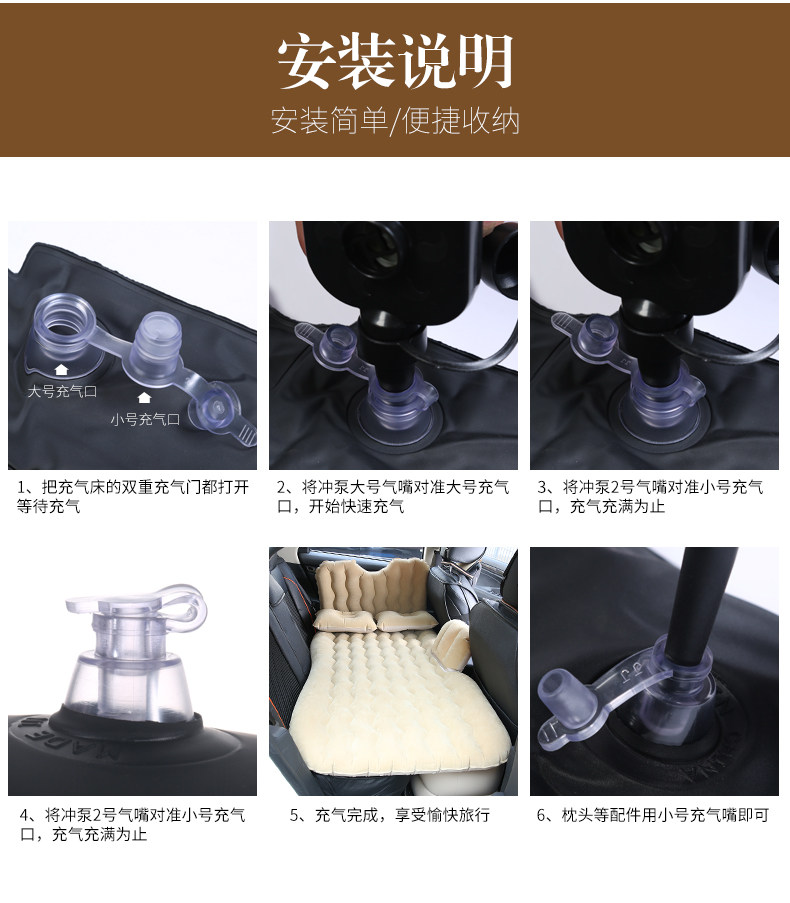 安装说明

安装简单/便捷收纳

大号充气口

小号充气口

1、把充气床的双重充气门都打开等待充气

2、将冲泵大号气嘴对准大号充气口，开始快速充气

3、将冲泵2号气嘴对准小号充气口，充气充满为止

4、将冲泵2号气嘴对准小号充气口，充气充满为止

5、充气完成，享受愉快旅行

6、枕头等配件用小号充气嘴即可