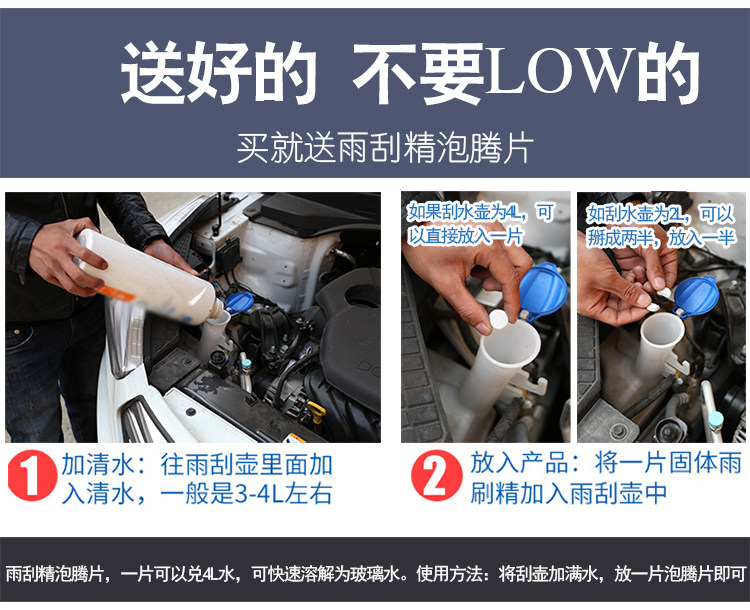 送好的 不要LOW的

买就送雨刮精泡腾片

如果刮水壶为4L，可以直接放入一片

如刮水壶为2L，可以掰成两半，放入一半

1 加清水：往雨刮壶里面加入清水，一般是3-4L左右

2 放入产品：将一片固体雨刷精加入雨刮壶中

雨刮精泡腾片，一片可以兑4L水，可快速溶解为玻璃水。使用方法：将刮壶加满水，放一片泡腾片即可