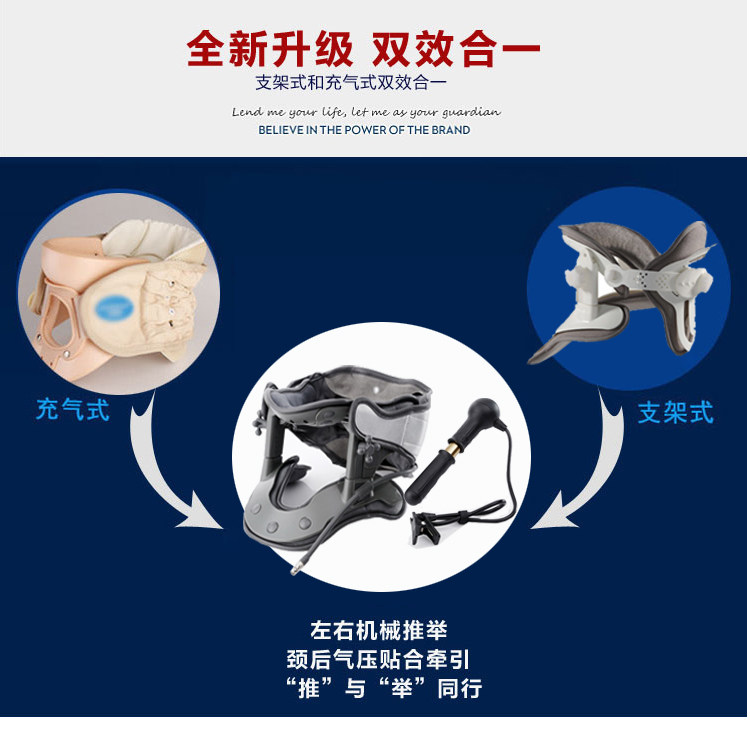 全新升级 双效合一
支架式和充气式双效合一

Lend me your life, let me as your guardian
BELIEVE IN THE POWER OF THE BRAND

充气式

支架式

左右机械推举
颈后气压贴合牵引
“推”与“举”同行