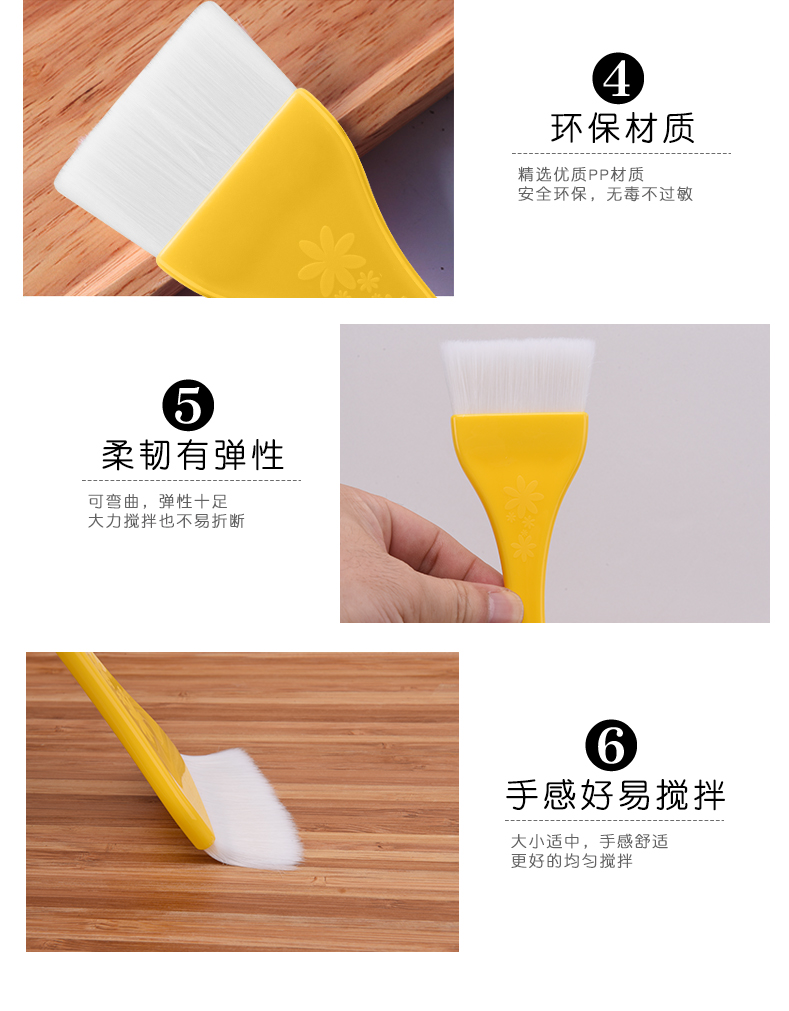 4
环保材质

精选优质PP材质
安全环保，无毒不过敏

5
柔韧有弹性

可弯曲，弹性十足
大力搅拌也不易折断

6
手感好易搅拌

大小适中，手感舒适
更好的均匀搅拌