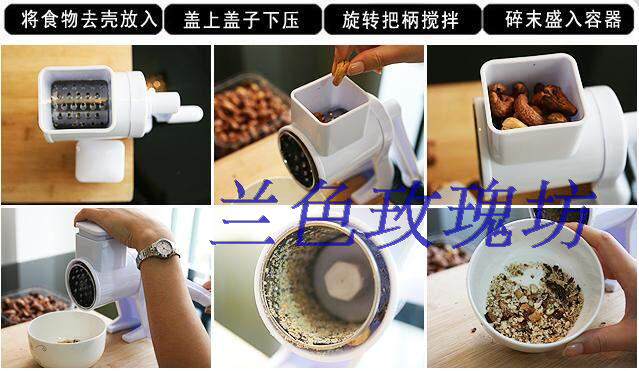 将食物去壳放入

盖上盖子下压

旋转把柄搅拌

碎末盛入容器

兰色玫瑰坊