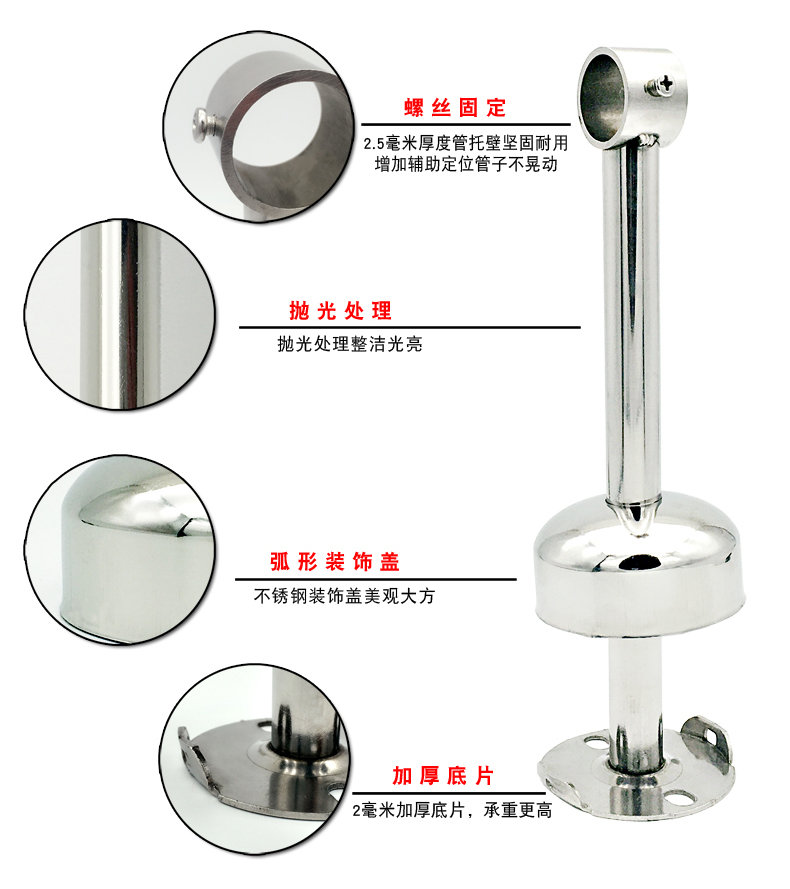 螺丝固定

2.5毫米厚度管托壁坚固耐用
增加辅助定位管子不晃动

抛光处理

抛光处理整洁光亮

弧形装饰盖

不锈钢装饰盖美观大方

加厚底片

2毫米加厚底片，承重更高