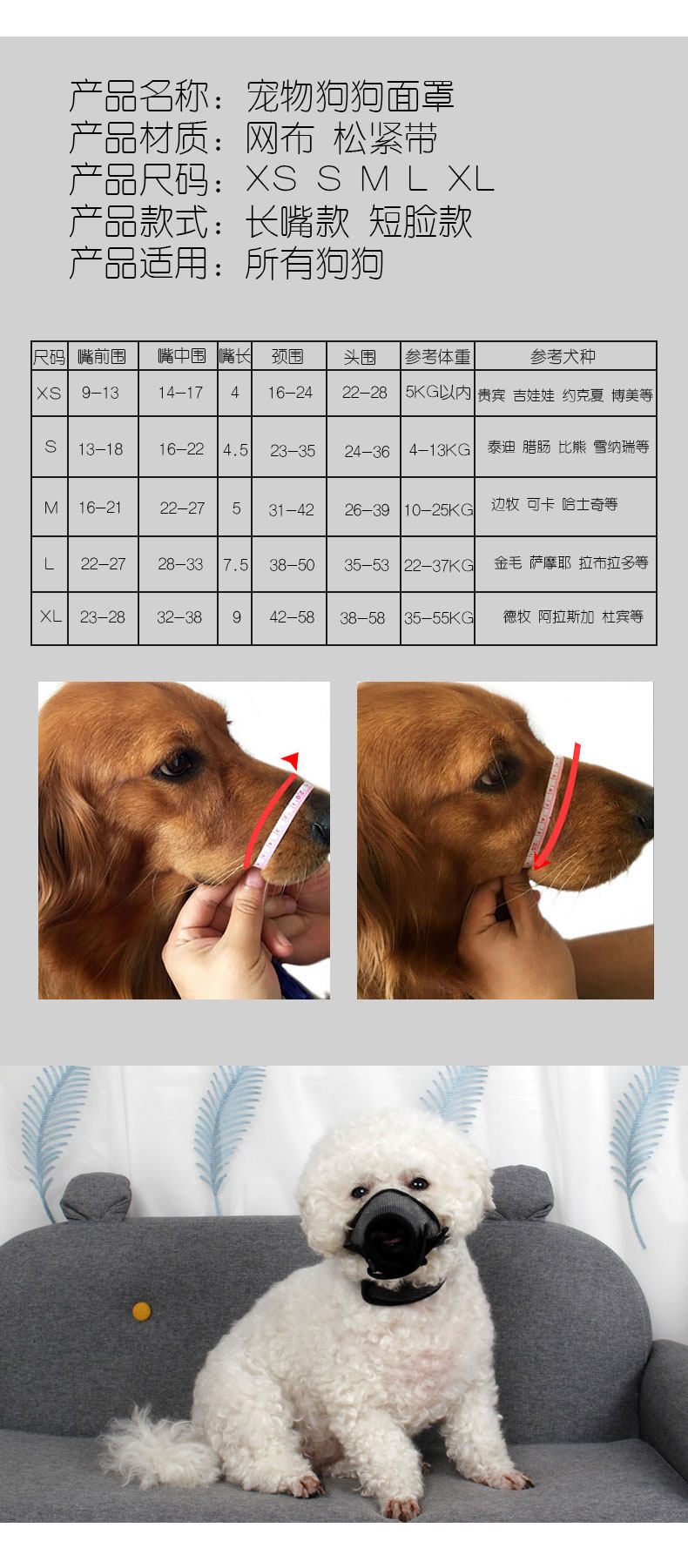 产品名称：宠物狗狗面罩
产品材质：网布 松紧带
产品尺码：XS S M L XL
产品款式：长嘴款 短脸款
产品适用：所有狗狗

| 尺码 | 嘴前围 | 嘴中围 | 嘴长 | 颈围 | 头围 | 参考体重 | 参考犬种 |
|---|---|---|---|---|---|---|---|
| XS | 9-13 | 14-17 | 4 | 16-24 | 22-28 | 5KG以内 | 贵宾 吉娃娃 约克夏 博美等 |
| S | 13-18 | 16-22 | 4.5 | 23-35 | 24-36 | 4-13KG | 泰迪 腊肠 比熊 雪纳瑞等 |
| M | 16-21 | 22-27 | 5 | 31-42 | 26-39 | 10-25KG | 边牧 可卡 哈士奇等 |
| L | 22-27 | 28-33 | 7.5 | 38-50 | 35-53 | 22-37KG | 金毛 萨摩耶 拉布拉多等 |
| XL | 23-28 | 32-38 | 9 | 42-58 | 38-58 | 35-55KG | 德牧 阿拉斯加 杜宾等 |