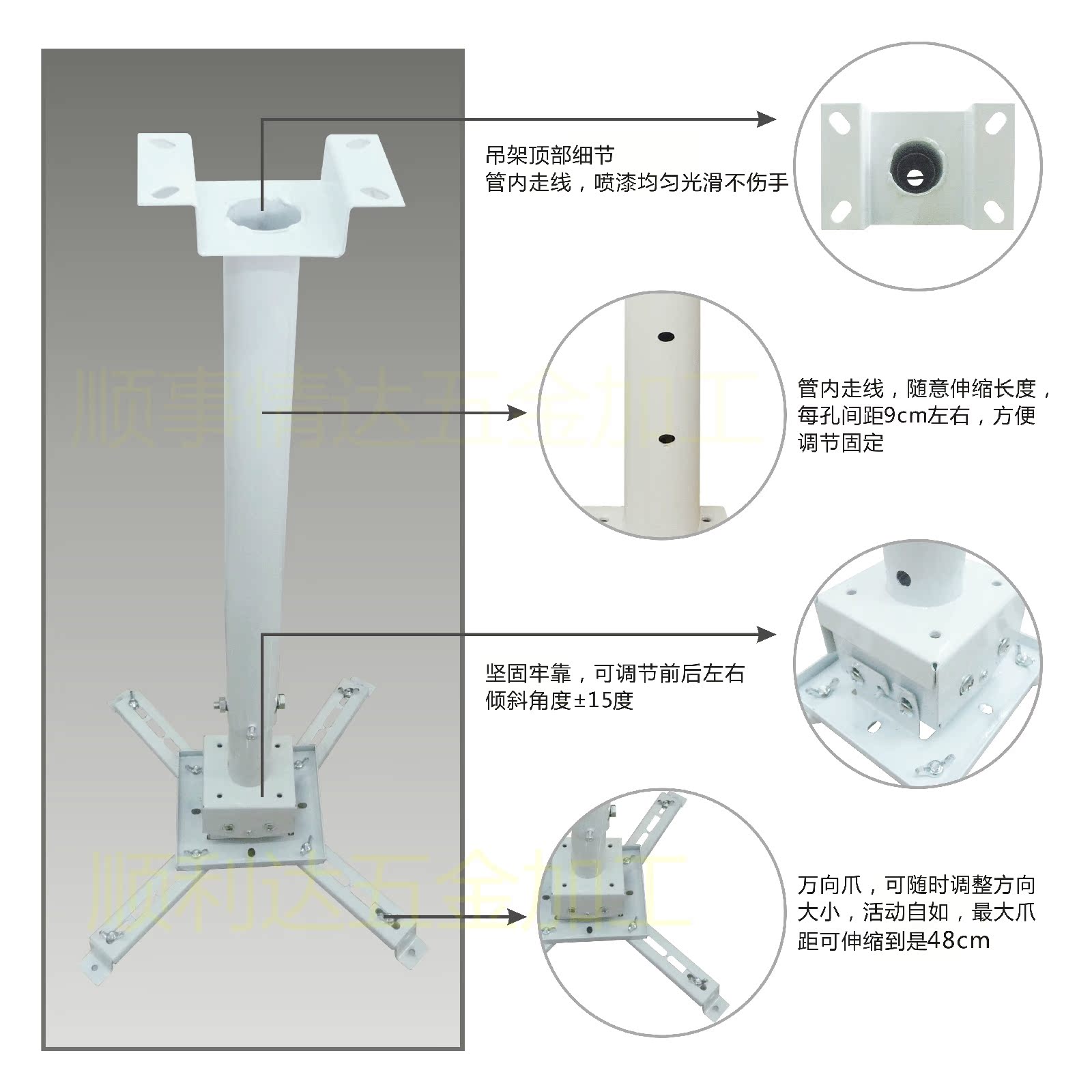 吊架顶部细节
管内走线，喷漆均匀光滑不伤手

顺事情达五金加工

管内走线，随意伸缩长度，每孔间距9cm左右，方便调节固定

坚固牢靠，可调节前后左右倾斜角度±15度

顺利达五金加工

万向爪，可随时调整方向大小，活动自如，最大爪距可伸缩到是48cm