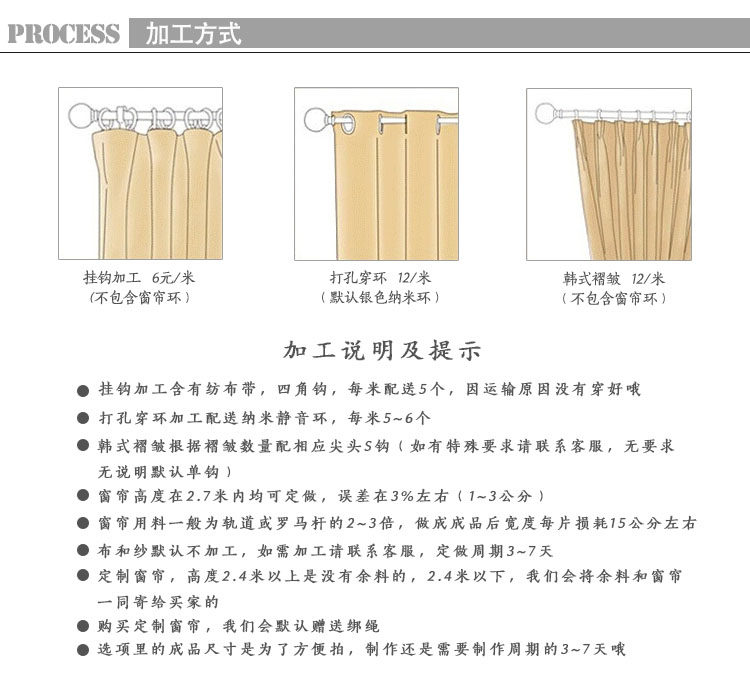 PROCESS 加工方式

挂钩加工 6元/米
（不包含窗帘环）

打孔穿环 12/米
（默认银色纳米环）

韩式褶皱 12/米
（不包含窗帘环）

加工说明及提示

● 挂钩加工含有纺布带，四角钩，每米配送5个，因运输原因没有穿好哦
● 打孔穿环加工配送纳米静音环，每米5~6个
● 韩式褶皱根据褶皱数量配相应尖头S钩（如有特殊要求请联系客服，无要求无说明默认单钩）
● 窗帘高度在2.7米内均可定做，误差在3%左右（1~3公分）
● 窗帘用料一般为轨道或罗马杆的2~3倍，做成成品后宽度每片损耗15公分左右
● 布和纱默认不加工，如需加工请联系客服，定做周期3~7天
● 定制窗帘，高度2.4米以上是没有余料的，2.4米以下，我们会将余料和窗帘一同寄给买家的
● 购买定制窗帘，我们会默认赠送绑绳
● 选项里的成品尺寸是为了方便拍，制作还是需要制作周期的3~7天哦